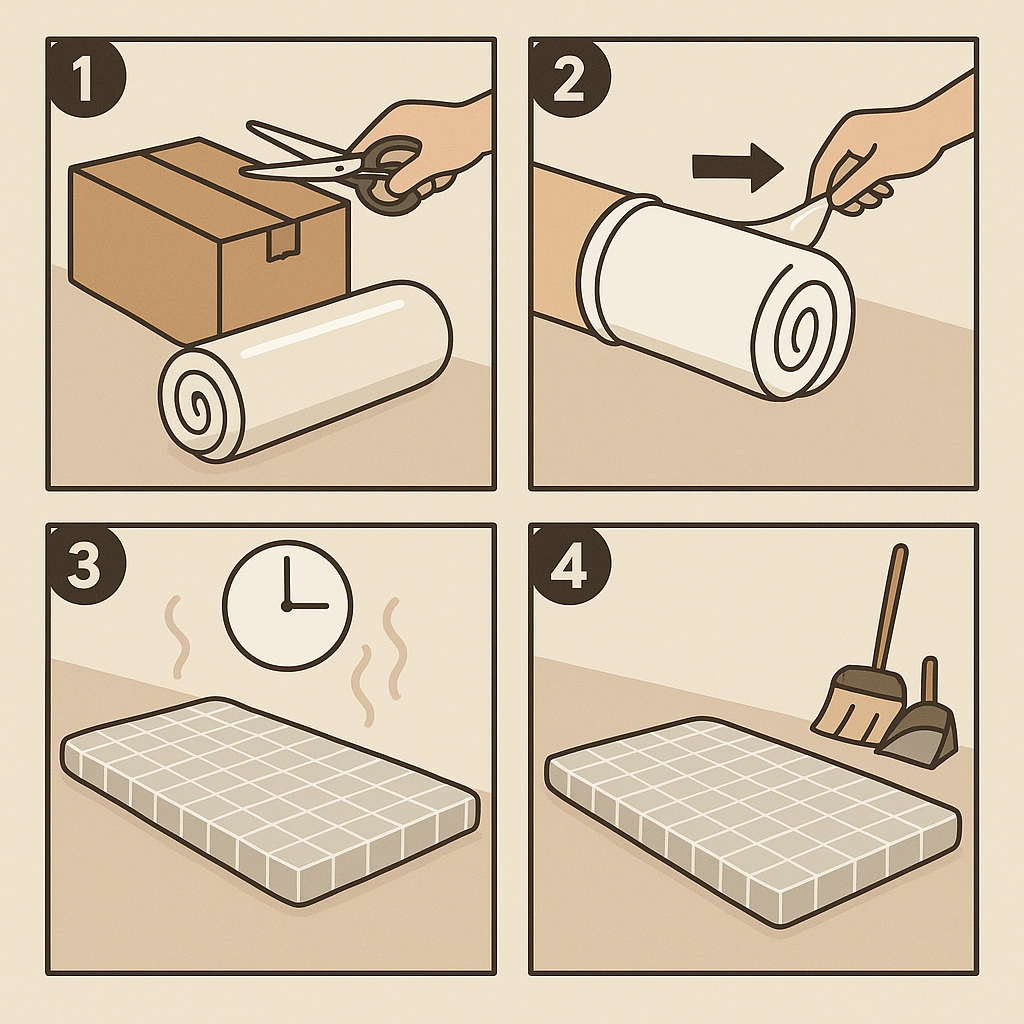 1

2

3

4