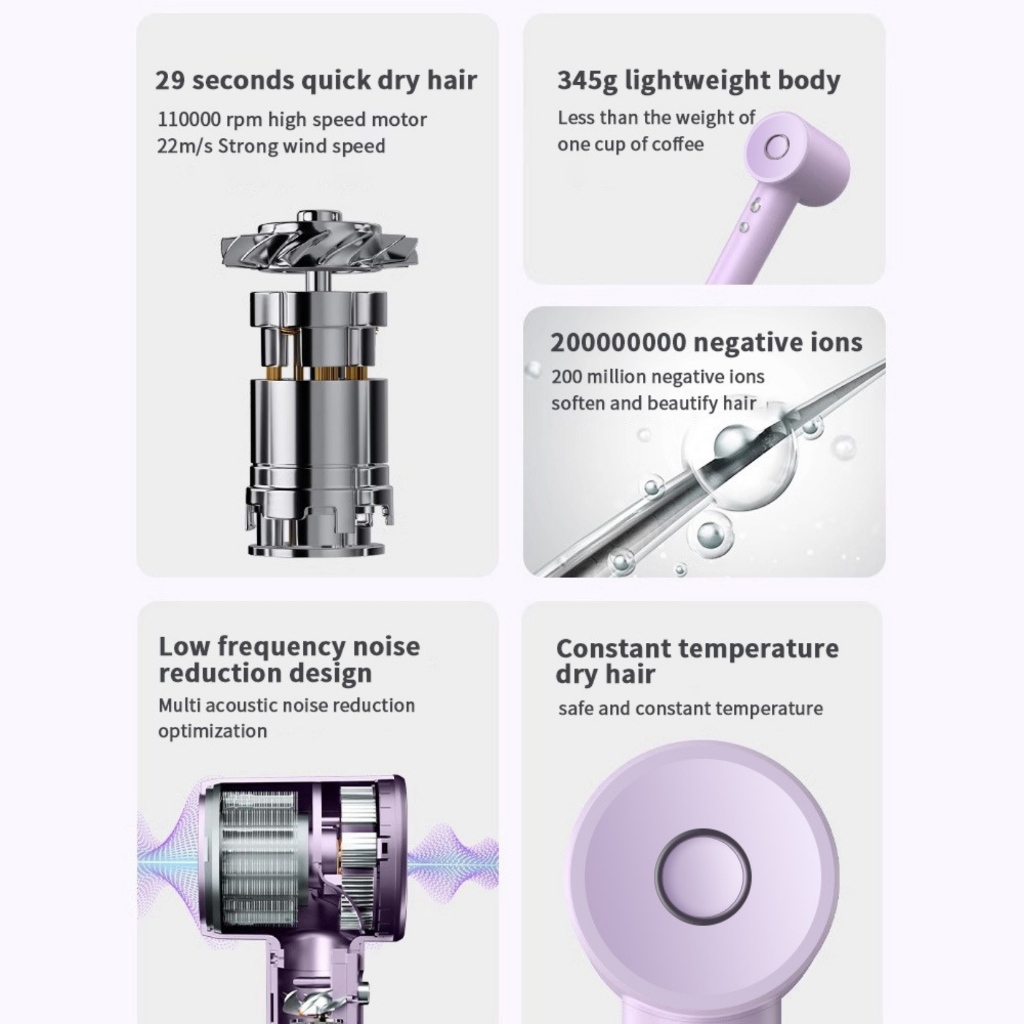 29 seconds quick dry hair

110000 rpm high speed motor
22m/s Strong wind speed

345g lightweight body

Less than the weight of
one cup of coffee

200000000 negative ions

200 million negative ions
soften and beautify hair

Low frequency noise reduction design

Multi acoustic noise reduction optimization

Constant temperature dry hair

safe and constant temperature