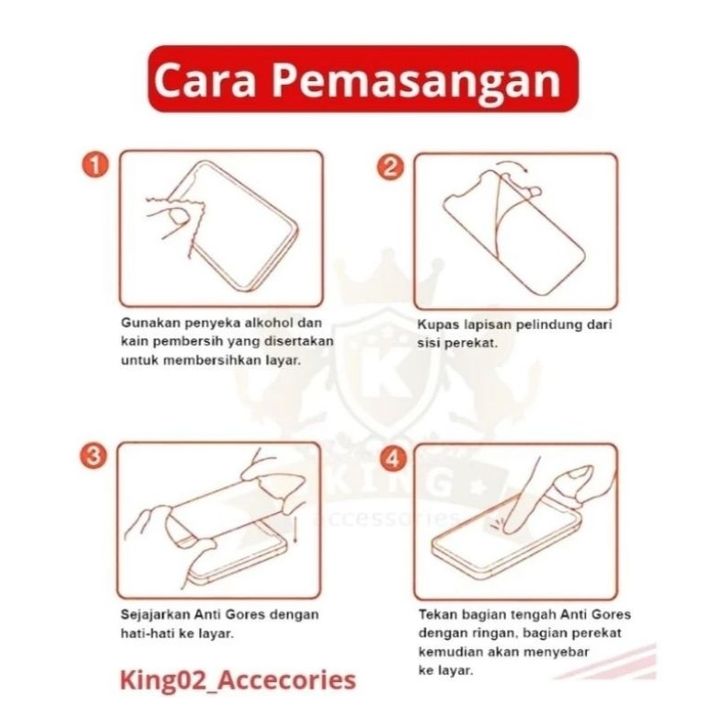 Cara Pemasangan

1

Gunakan penyeka alkohol dan kain pembersih yang disertakan untuk membersihkan layar.

2

Kupas lapisan pelindung dari sisi perekat.

K

KING

accessories

3

Sejajarkan Anti Gores dengan hati-hati ke layar.

4

Tekan bagian tengah Anti Gores dengan ringan, bagian perekat kemudian akan menyebar ke layar.

King02_Accecories