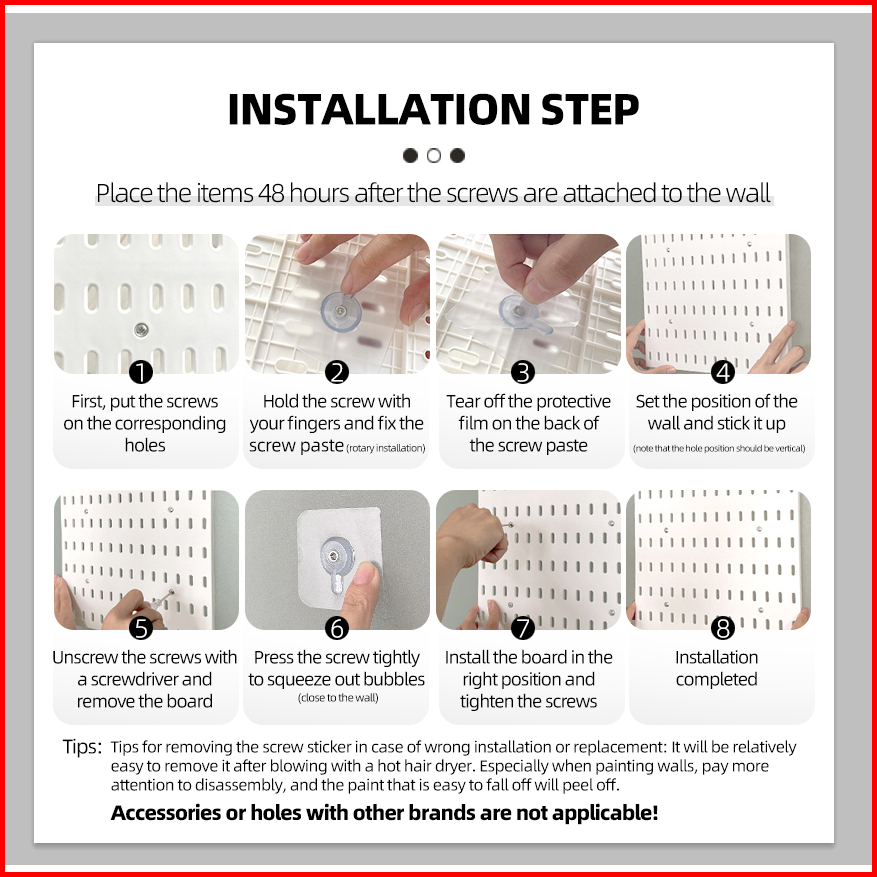 INSTALLATION STEP

Place the items 48 hours after the screws are attached to the wall

1
First, put the screws on the corresponding holes

2
Hold the screw with your fingers and fix the screw paste (rotary installation)

3
Tear off the protective film on the back of the screw paste

4
Set the position of the wall and stick it up (note that the hole position should be vertical)

5
Unscrew the screws with a screwdriver and remove the board

6
Press the screw tightly to squeeze out bubbles (close to the wall)

7
Install the board in the right position and tighten the screws

8
Installation completed

Tips: Tips for removing the screw sticker in case of wrong installation or replacement: It will be relatively easy to remove it after blowing with a hot hair dryer. Especially when painting walls, pay more attention to disassembly, and the paint that is easy to fall off will peel off.

Accessories or holes with other brands are not applicable!