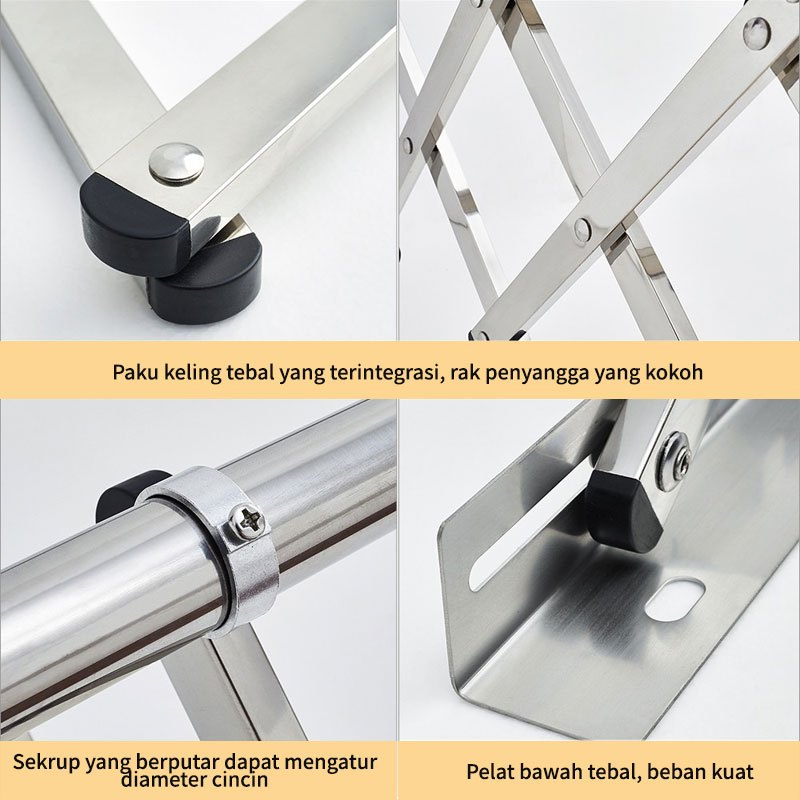 Paku keling tebal yang terintegrasi, rak penyangga yang kokoh

Sekrup yang berputar dapat mengatur diameter cincin

Pelat bawah tebal, beban kuat