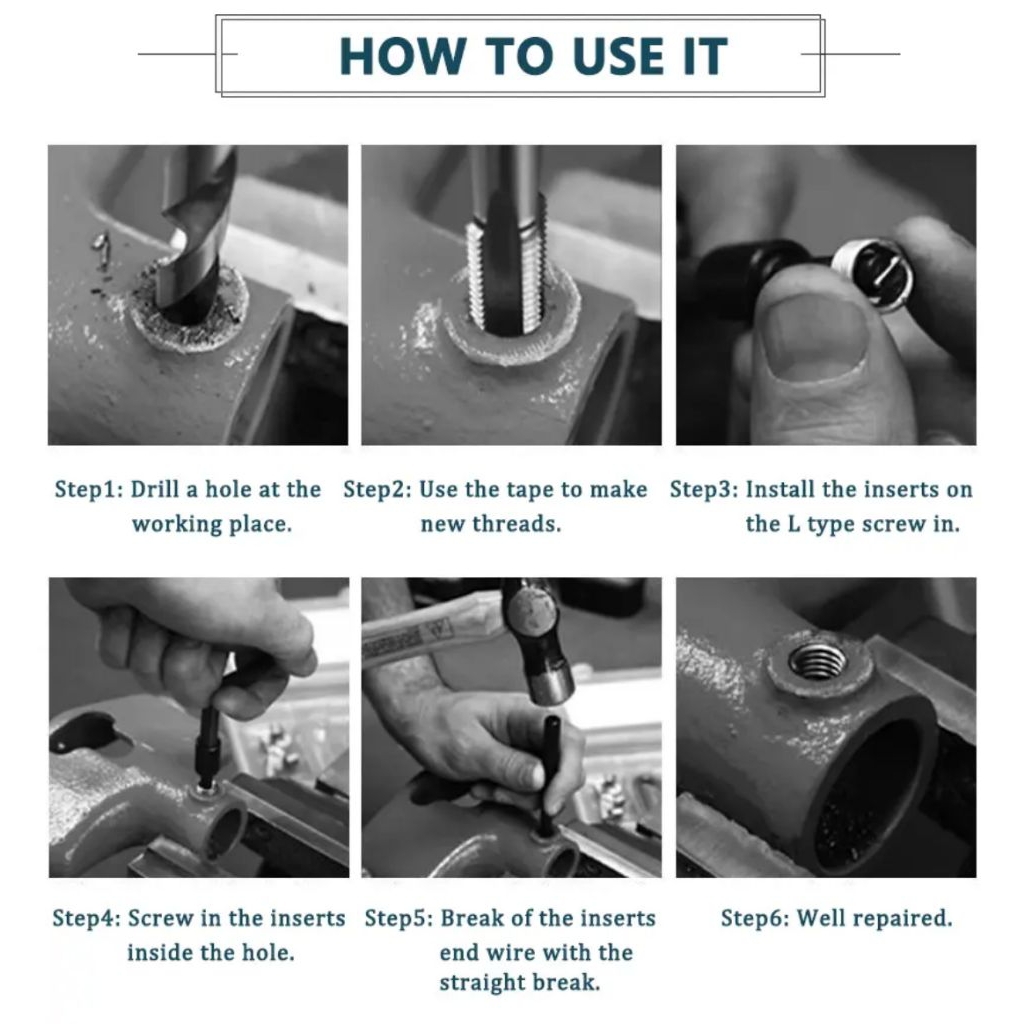 HOW TO USE IT

Step1: Drill a hole at the working place.

Step2: Use the tape to make new threads.

Step3: Install the inserts on the L type screw in.

Step4: Screw in the inserts inside the hole.

Step5: Break of the inserts end wire with the straight break.

Step6: Well repaired.