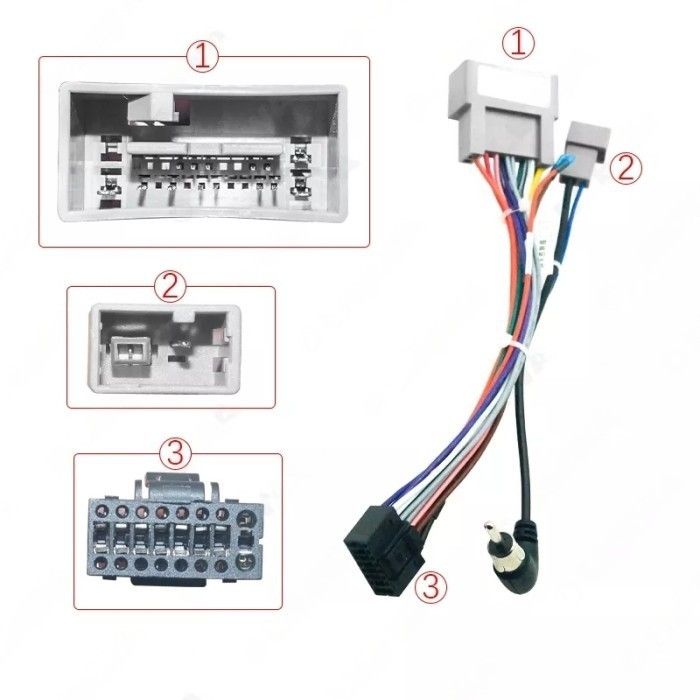 ①
②
③
①
②
③