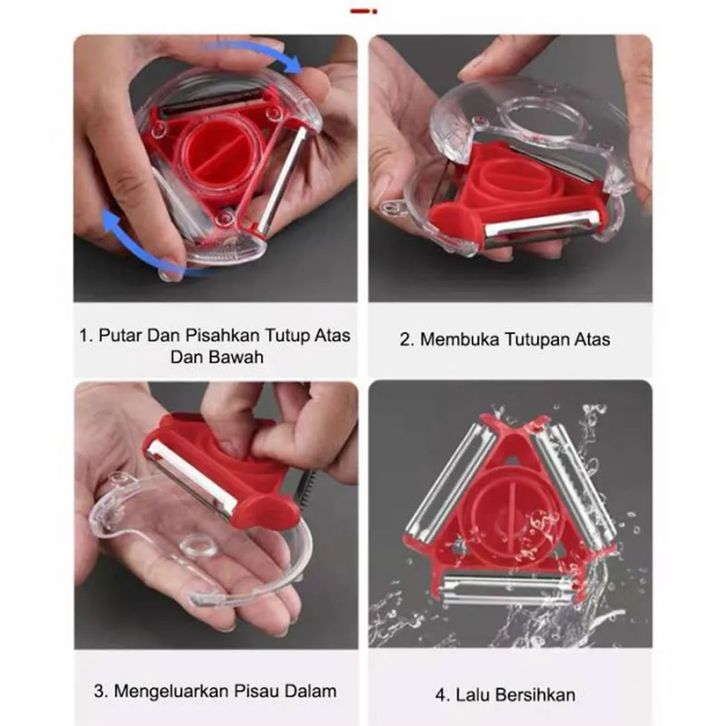 1. Putar Dan Pisahkan Tutup Atas Dan Bawah

2. Membuka Tutupan Atas

3. Mengeluarkan Pisau Dalam

4. Lalu Bersihkan