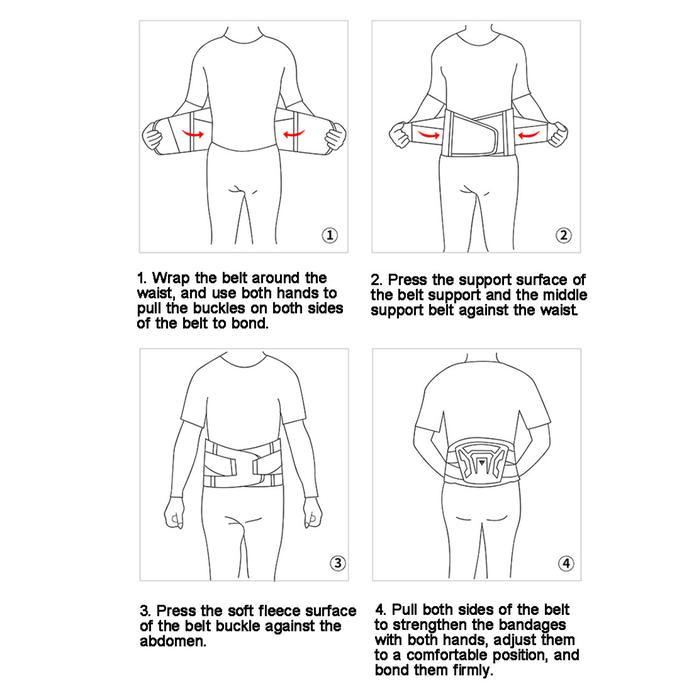 ①

1. Wrap the belt around the waist, and use both hands to pull the buckles on both sides of the belt to bond.

②

2. Press the support surface of the belt support and the middle support belt against the waist.

③

3. Press the soft fleece surface of the belt buckle against the abdomen.

④

4. Pull both sides of the belt to strengthen the bandages with both hands, adjust them to a comfortable position, and bond them firmly.