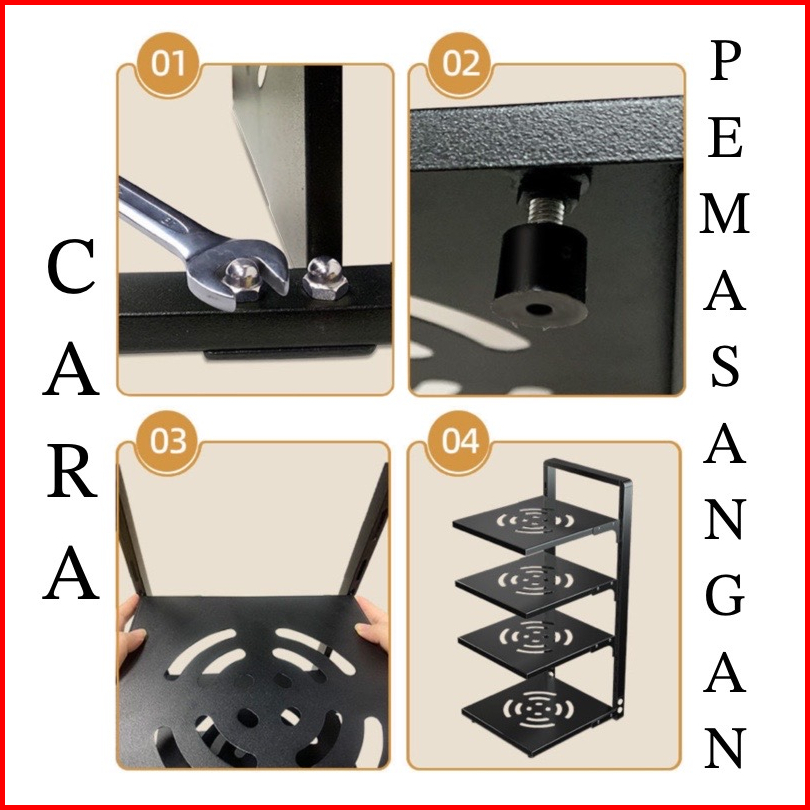 CARA

01

02

03

04

PEMASANGAN