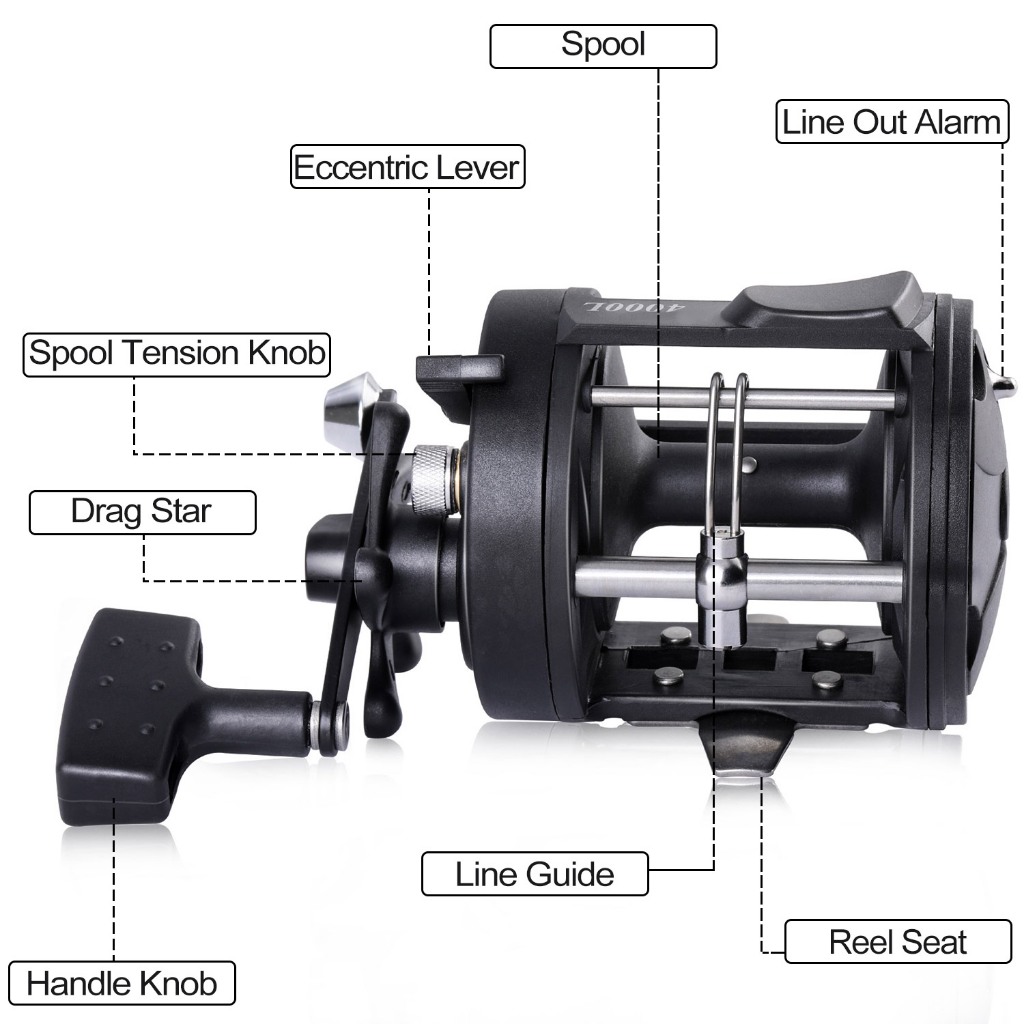 Spool

Line Out Alarm

Eccentric Lever

4000L

Spool Tension Knob

Drag Star

Line Guide

Reel Seat

Handle Knob