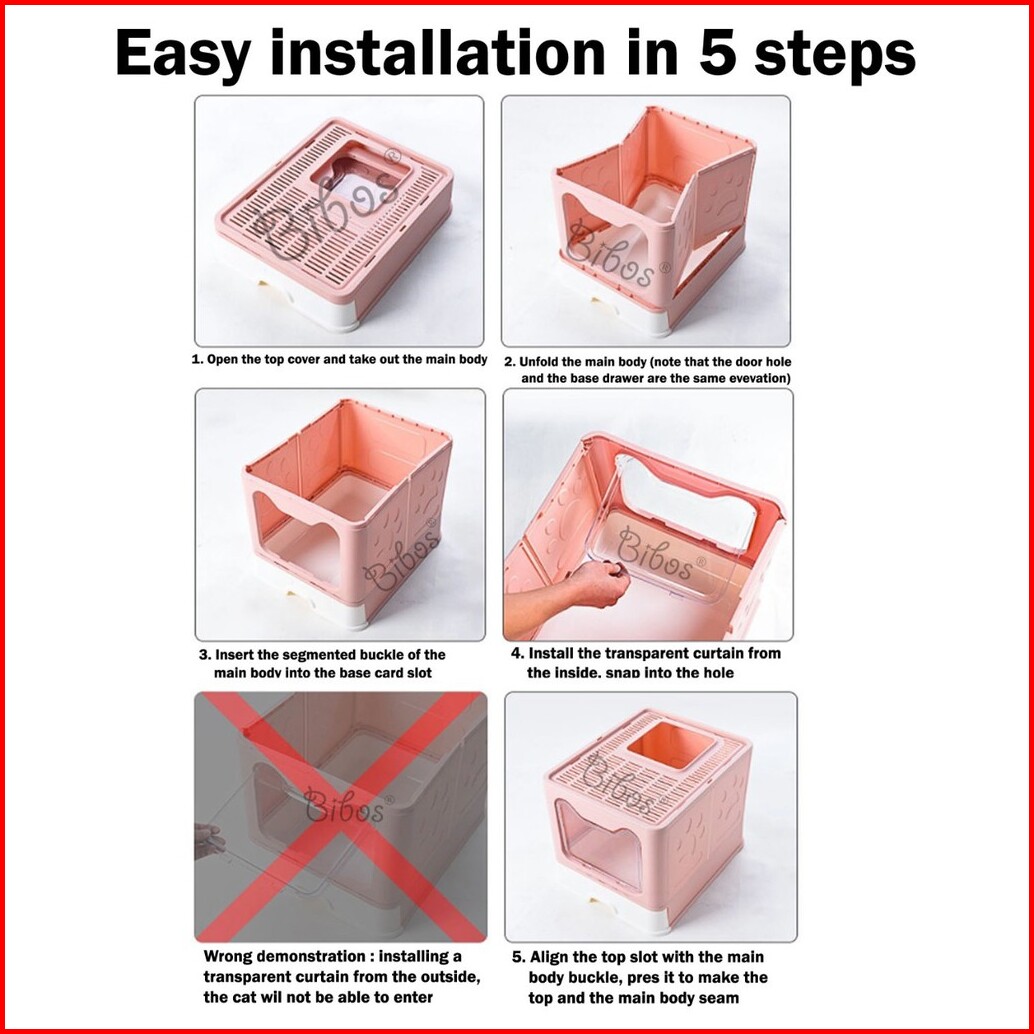 Easy installation in 5 steps

Bibos®

1. Open the top cover and take out the main body

Bibos®

2. Unfold the main body (note that the door hole and the base drawer are the same evevation)

Bibos®

3. Insert the segmented buckle of the main body into the base card slot

Bibos®

4. Install the transparent curtain from the inside, snap into the hole

Bibos®

Wrong demonstration : installing a transparent curtain from the outside, the cat wil not be able to enter

Bibos®

5. Align the top slot with the main body buckle, pres it to make the top and the main body seam