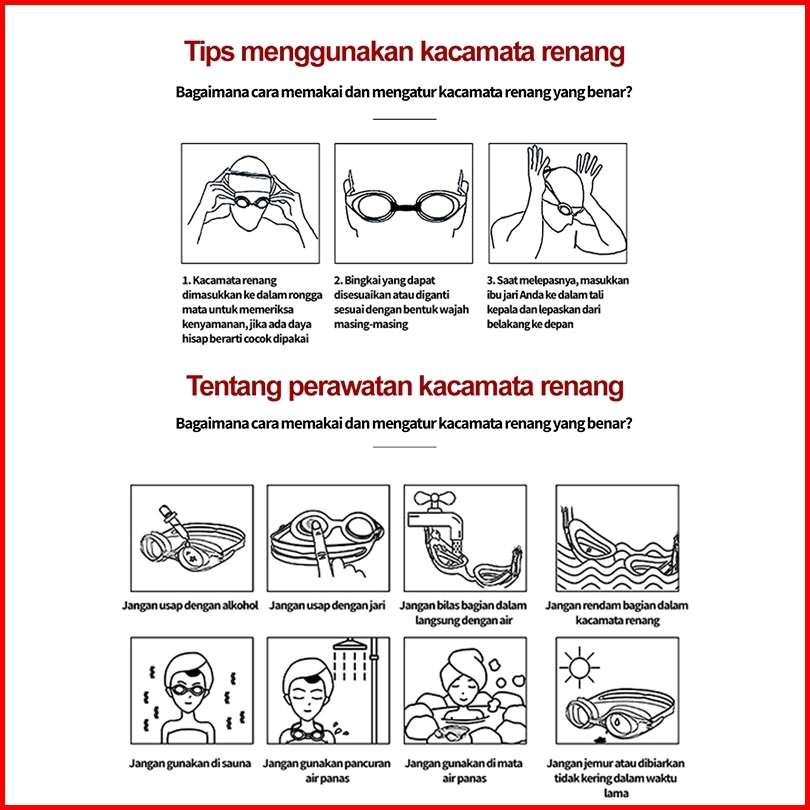 Tips menggunakan kacamata renang

Bagaimana cara memakai dan mengatur kacamata renang yang benar?

1. Kacamata renang dimasukkan ke dalam rongga mata untuk memeriksa kenyamanan, jika ada daya hisap berarti cocok dipakai

2. Bingkai yang dapat disesuaikan atau diganti sesuai dengan bentuk wajah masing-masing

3. Saat melepasnya, masukkan ibu jari Anda ke dalam tali kepala dan lepaskan dari belakang ke depan

Tentang perawatan kacamata renang

Bagaimana cara memakai dan mengatur kacamata renang yang benar?

Jangan usap dengan alkohol

Jangan usap dengan jari

Jangan bilas bagian dalam langsung dengan air

Jangan rendam bagian dalam kacamata renang

Jangan gunakan di sauna

Jangan gunakan pancuran air panas

Jangan gunakan di mata air panas

Jangan jemur atau dibiarkan tidak kering dalam waktu lama