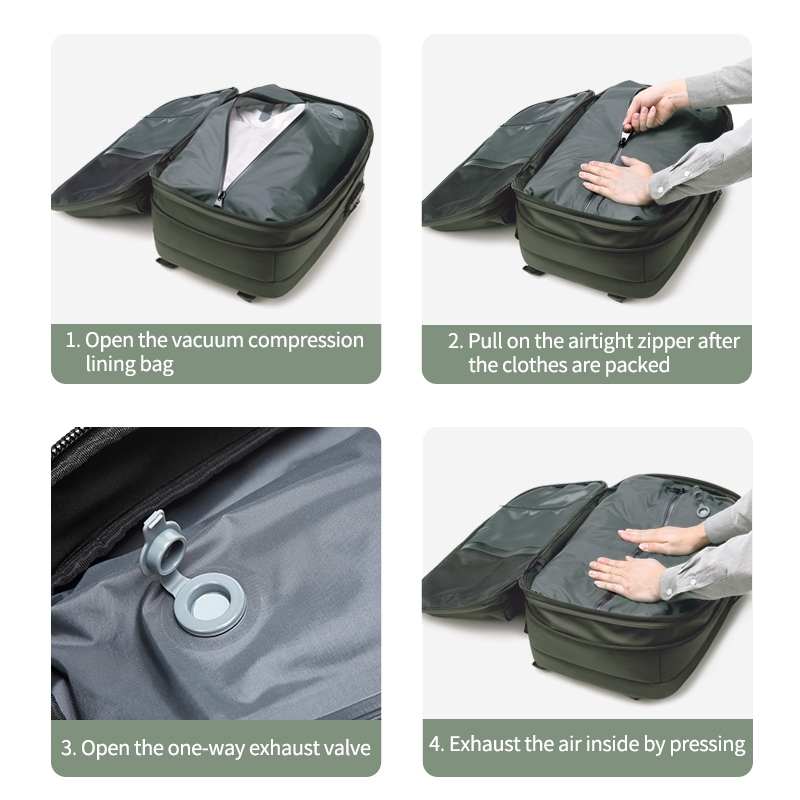 1. Open the vacuum compression lining bag

2. Pull on the airtight zipper after the clothes are packed

3. Open the one-way exhaust valve

4. Exhaust the air inside by pressing