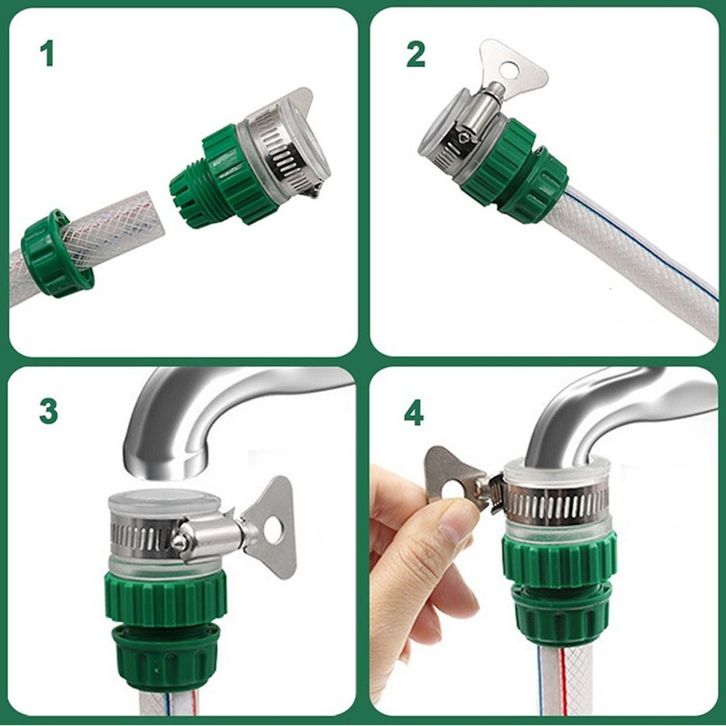 1

2

3

4