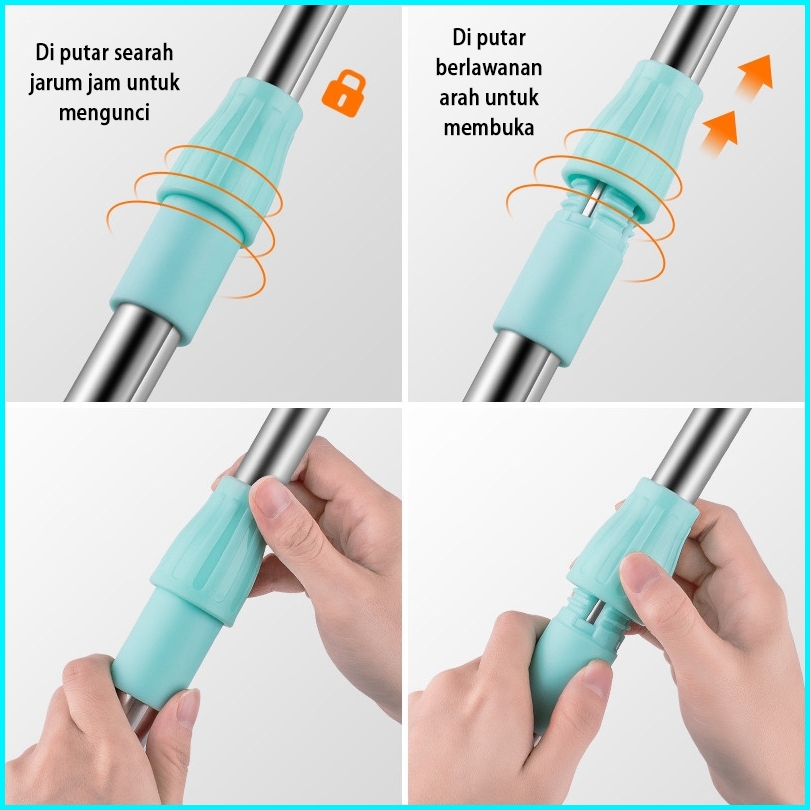 Di putar searah jarum jam untuk mengunci

Di putar berlawanan arah untuk membuka