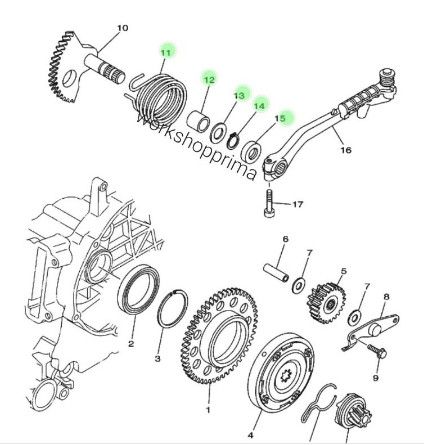 10
11
12
13
14
15
16
17
workshopprima
6
7
5
7
8
9
2
3
1
4