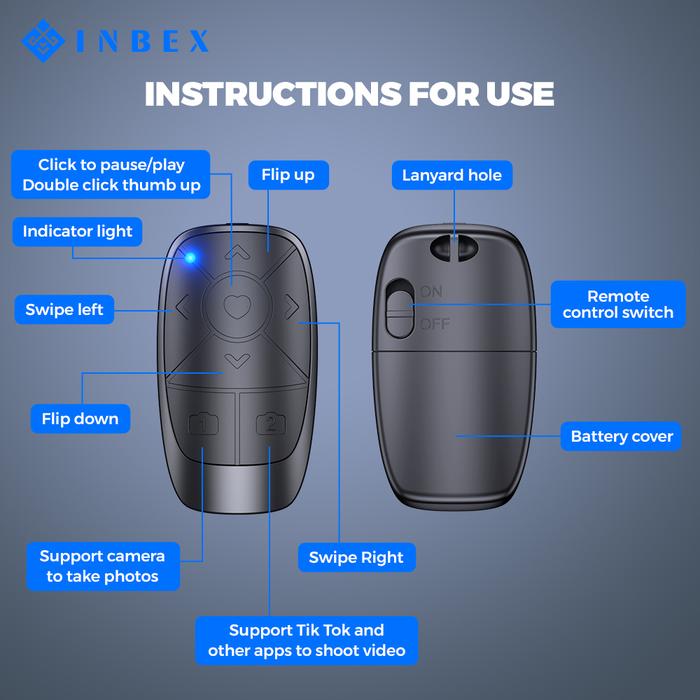 INBEX

INSTRUCTIONS FOR USE

Click to pause/play
Double click thumb up

Flip up

Lanyard hole

Indicator light

Swipe left

ON

OFF

Remote control switch

Flip down

1

2

Battery cover

Support camera to take photos

Swipe Right

Support Tik Tok and other apps to shoot video