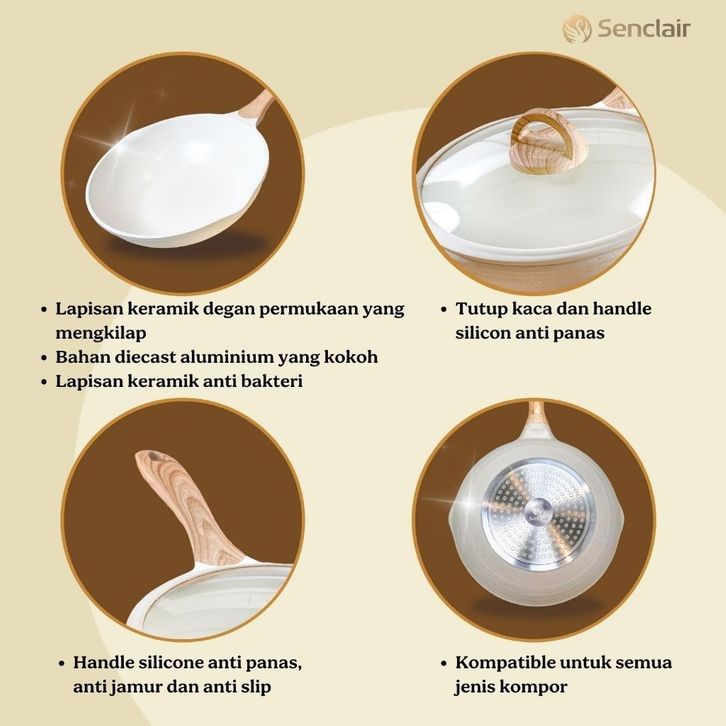 Senclair

• Lapisan keramik degan permukaan yang mengkilap
• Bahan diecast aluminium yang kokoh
• Lapisan keramik anti bakteri

• Tutup kaca dan handle silicon anti panas

• Handle silicone anti panas, anti jamur dan anti slip

• Kompatible untuk semua jenis kompor