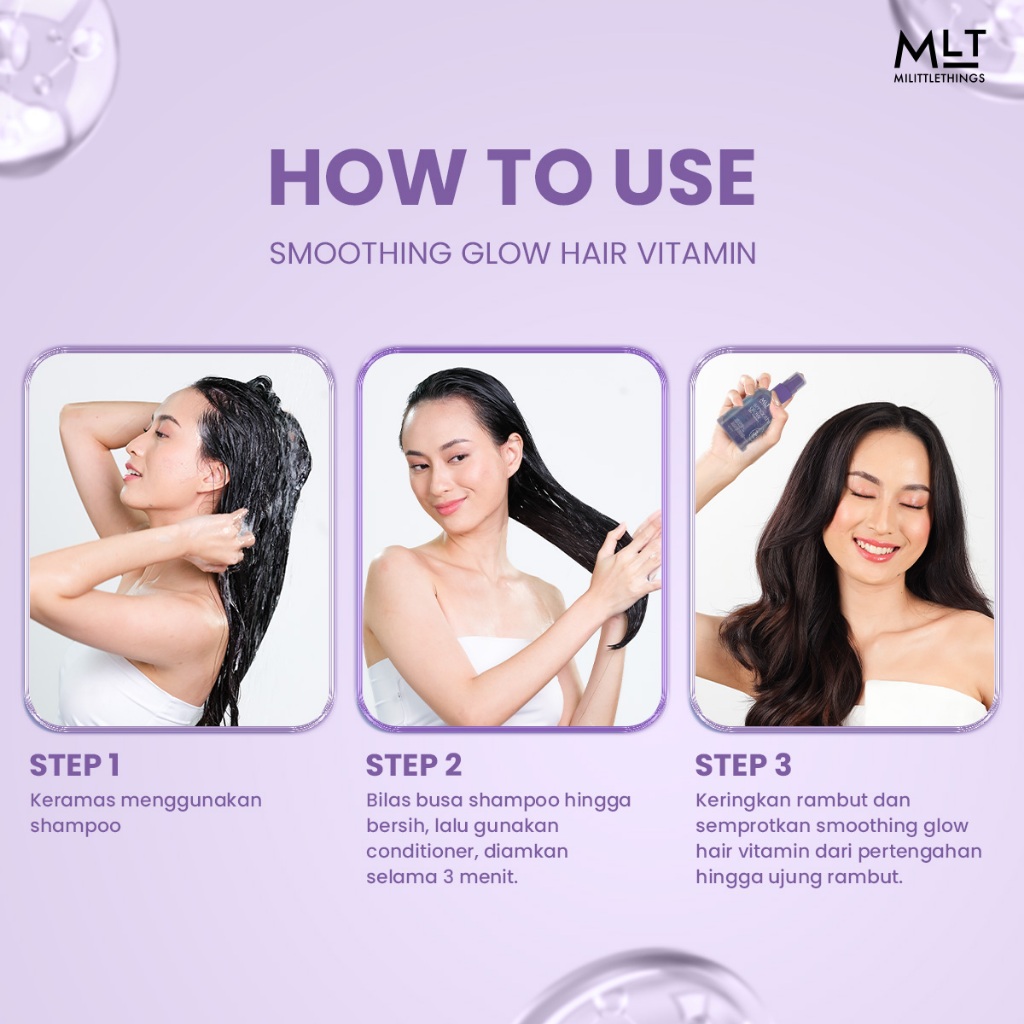 MLT
MILITTLETHINGS

HOW TO USE

SMOOTHING GLOW HAIR VITAMIN

STEP 1
Keramas menggunakan shampoo

STEP 2
Bilas busa shampoo hingga bersih, lalu gunakan conditioner, diamkan selama 3 menit.

STEP 3
Keringkan rambut dan semprotkan smoothing glow hair vitamin dari pertengahan hingga ujung rambut.