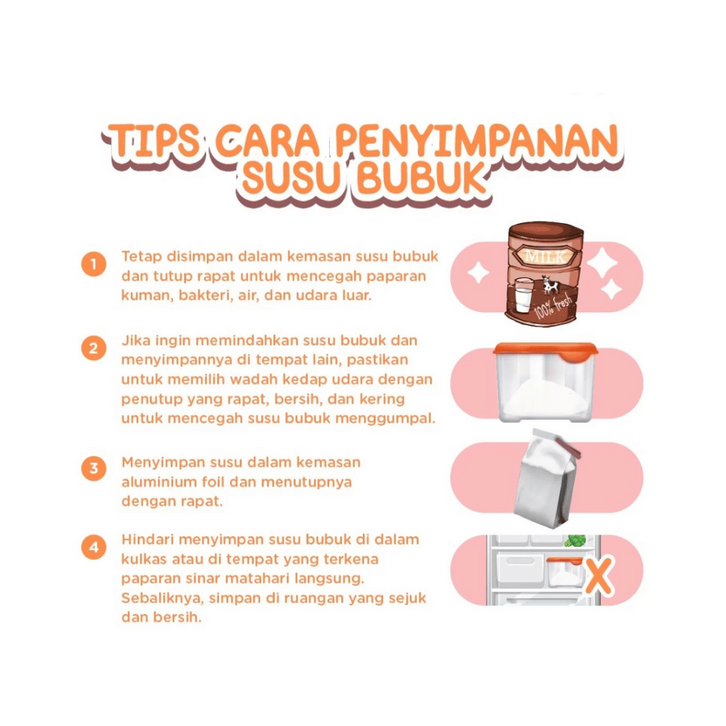 TIPS CARA PENYIMPANAN SUSU BUBUK

1 Tetap disimpan dalam kemasan susu bubuk dan tutup rapat untuk mencegah paparan kuman, bakteri, air, dan udara luar.

MILK
100% fresh

2 Jika ingin memindahkan susu bubuk dan menyimpannya di tempat lain, pastikan untuk memilih wadah kedap udara dengan penutup yang rapat, bersih, dan kering untuk mencegah susu bubuk menggumpal.

3 Menyimpan susu dalam kemasan aluminium foil dan menutupnya dengan rapat.

4 Hindari menyimpan susu bubuk di dalam kulkas atau di tempat yang terkena paparan sinar matahari langsung. Sebaliknya, simpan di ruangan yang sejuk dan bersih.

X