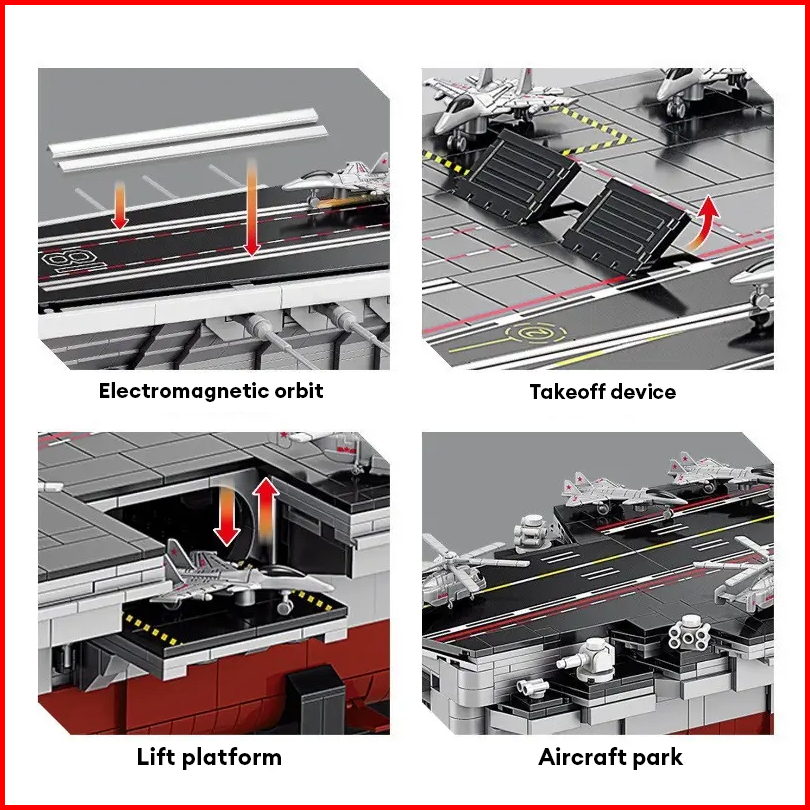 18

Electromagnetic orbit

Takeoff device

Lift platform

Aircraft park