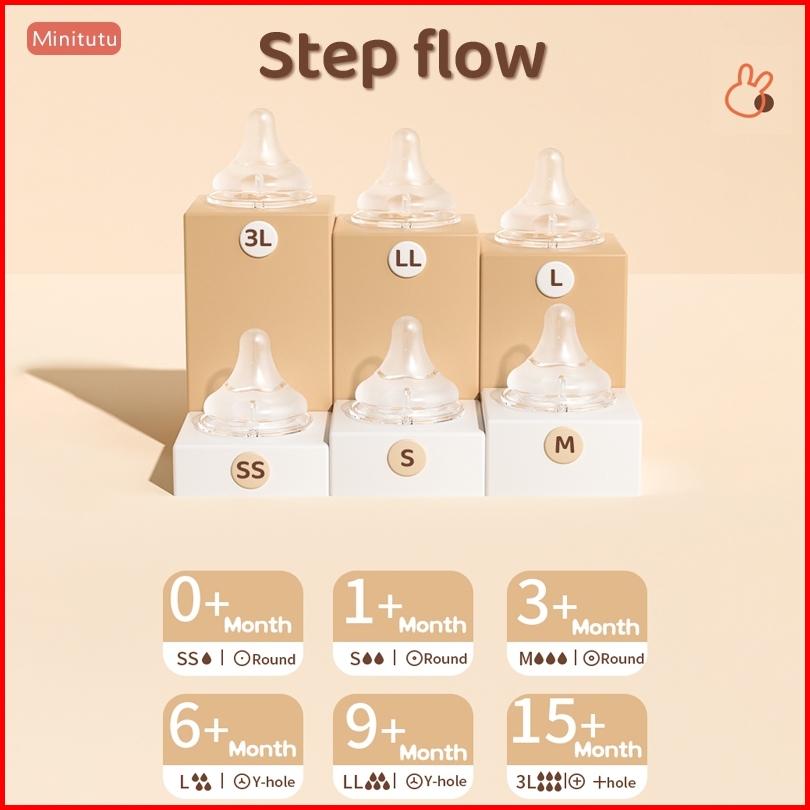 Minitutu

Step flow

3L

LL

L

SS

S

M

0+ Month
SS | Round

1+ Month
S | Round

3+ Month
M | Round

6+ Month
L | Y-hole

9+ Month
LL | Y-hole

15+ Month
3L | +hole