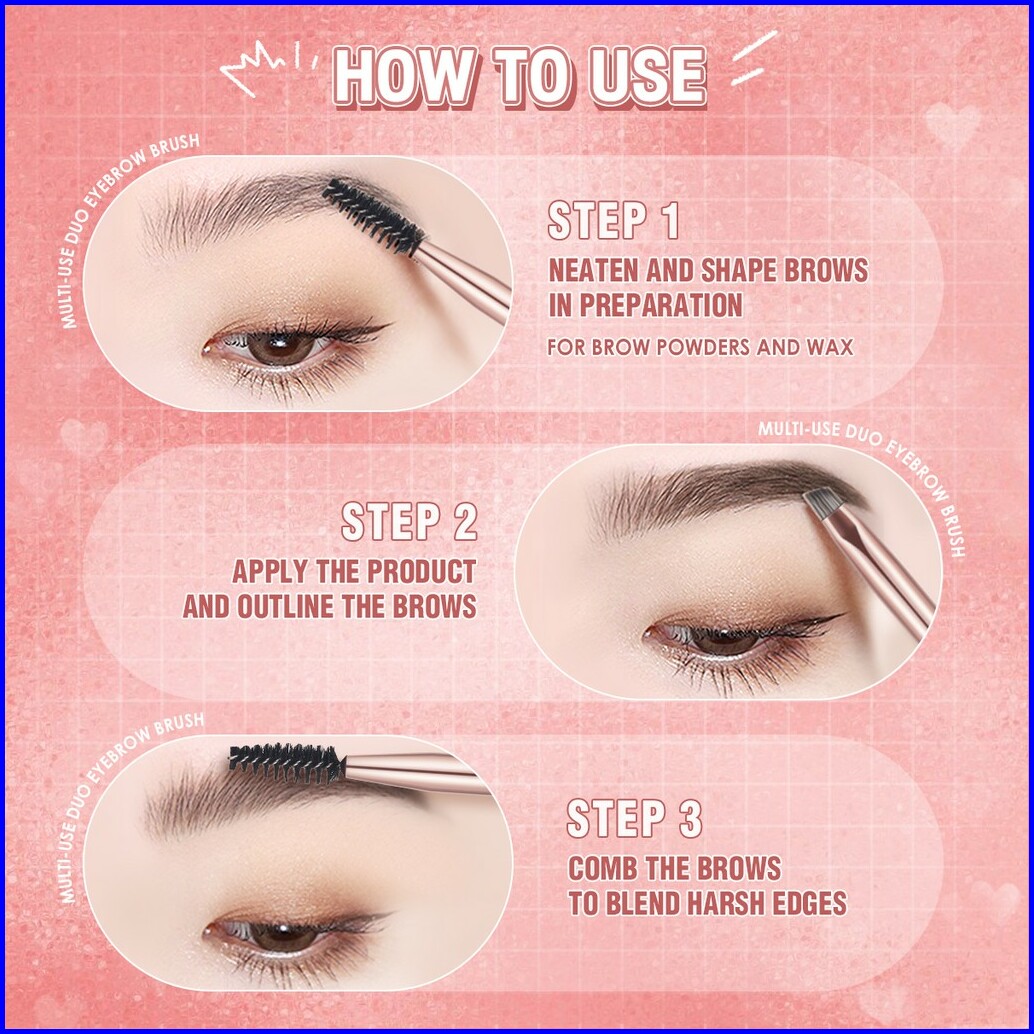 HOW TO USE

MULTI-USE DUO EYEBROW BRUSH

STEP 1
NEATEN AND SHAPE BROWS IN PREPARATION
FOR BROW POWDERS AND WAX

MULTI-USE DUO EYEBROW BRUSH

STEP 2
APPLY THE PRODUCT AND OUTLINE THE BROWS

MULTI-USE DUO EYEBROW BRUSH

STEP 3
COMB THE BROWS TO BLEND HARSH EDGES