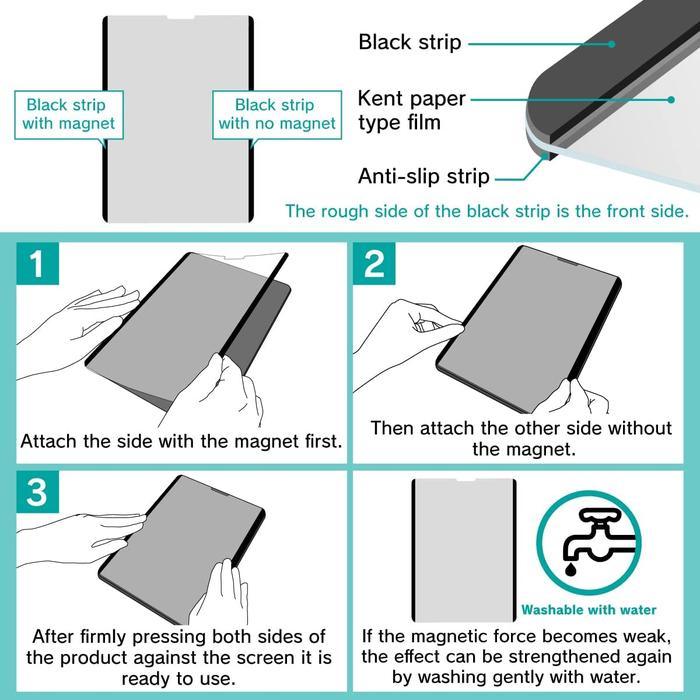 Black strip with magnet

Black strip with no magnet

Black strip

Kent paper type film

Anti-slip strip

The rough side of the black strip is the front side.

1

Attach the side with the magnet first.

2

Then attach the other side without the magnet.

3

After firmly pressing both sides of the product against the screen it is ready to use.

Washable with water

If the magnetic force becomes weak, the effect can be strengthened again by washing gently with water.