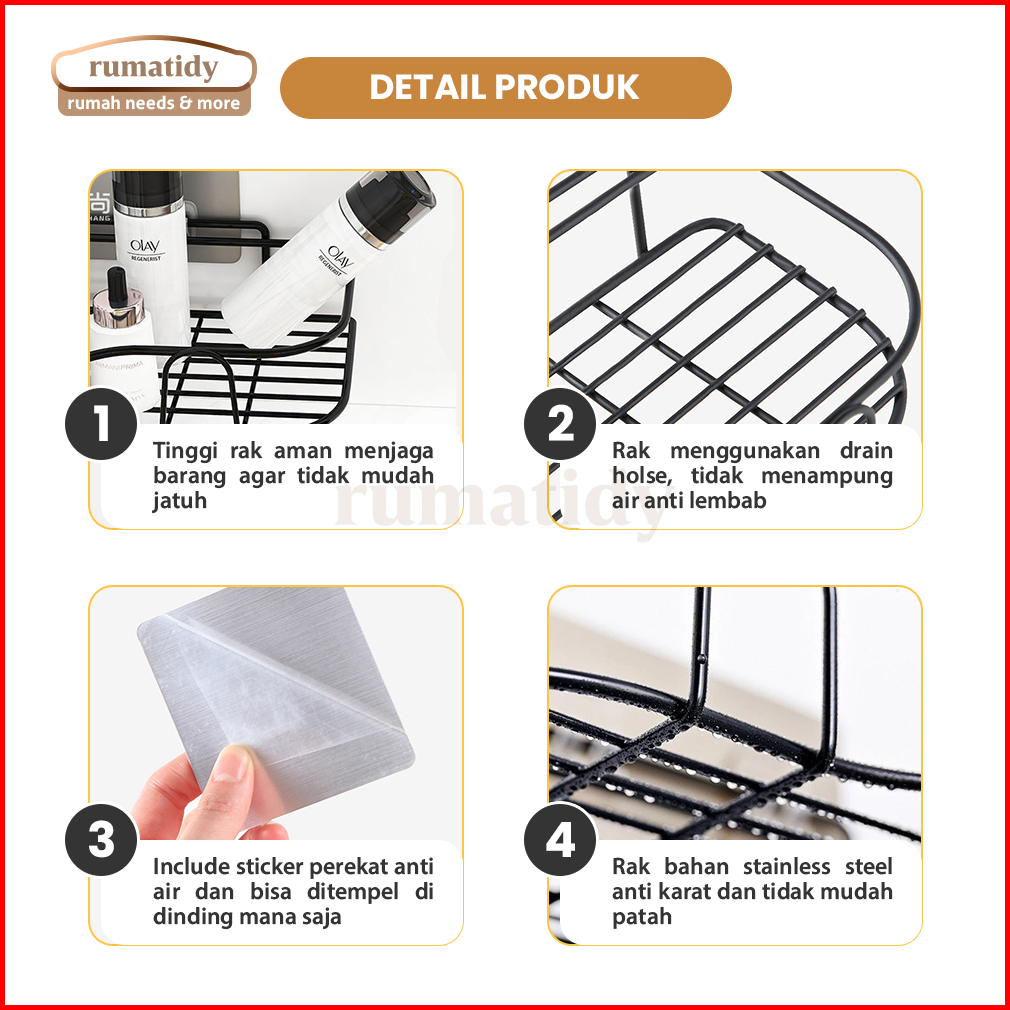 rumatidy
rumah needs & more

DETAIL PRODUK

OLAY REGENERIST

OLAY REGENERIST

1

Tinggi rak aman menjaga barang agar tidak mudah jatuh

2

Rak menggunakan drain holse, tidak menampung air anti lembab

rumatidy

3

Include sticker perekat anti air dan bisa ditempel di dinding mana saja

4

Rak bahan stainless steel anti karat dan tidak mudah patah