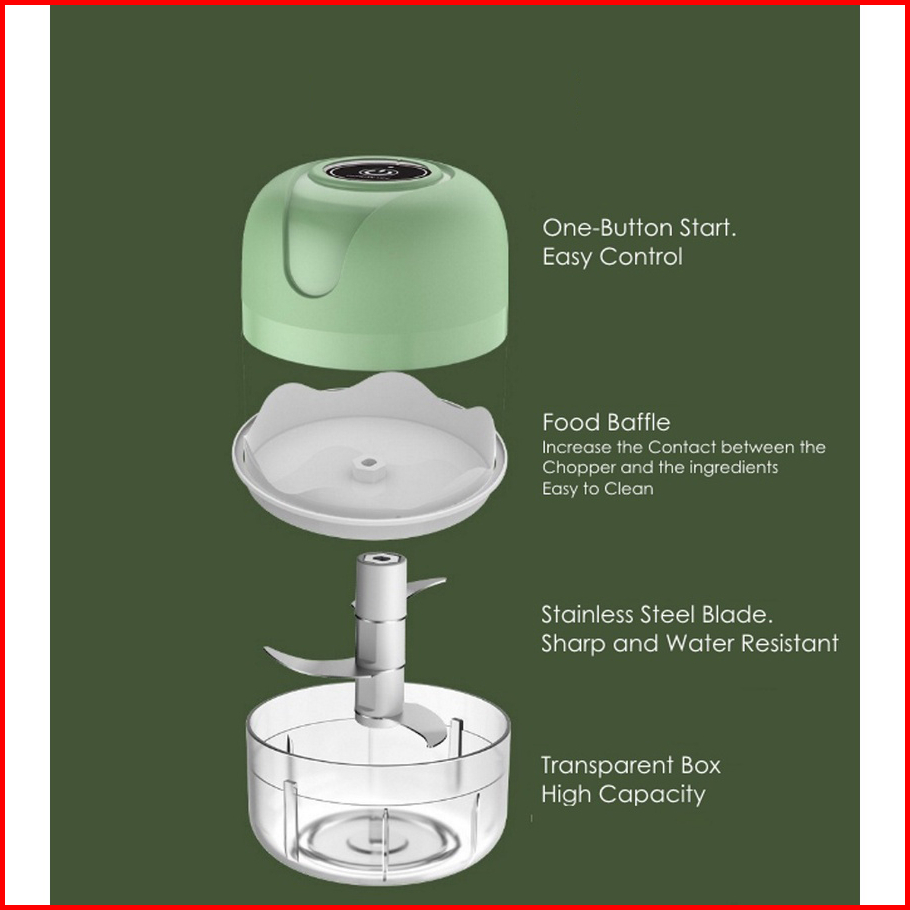 One-Button Start.
Easy Control

Food Baffle
Increase the Contact between the Chopper and the ingredients
Easy to Clean

Stainless Steel Blade.
Sharp and Water Resistant

Transparent Box
High Capacity