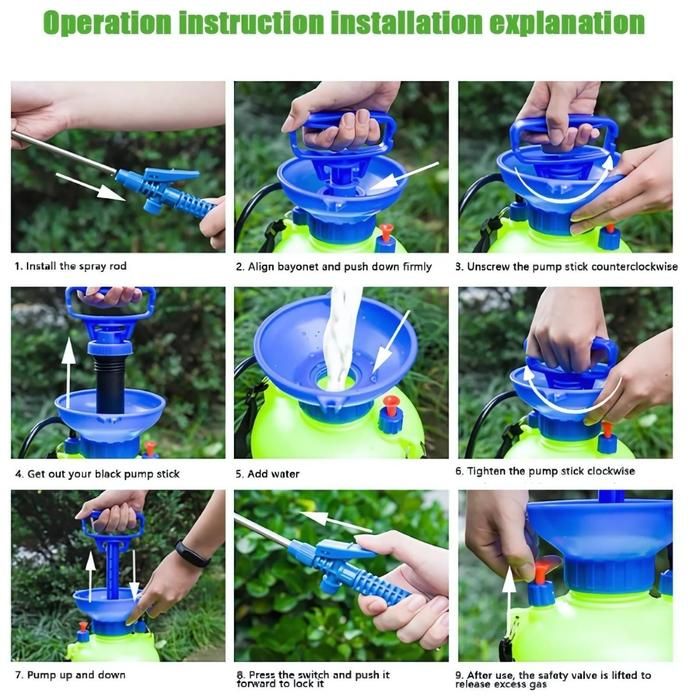 Operation instruction installation explanation

1. Install the spray rod

2. Align bayonet and push down firmly

3. Unscrew the pump stick counterclockwise

4. Get out your black pump stick

5. Add water

6. Tighten the pump stick clockwise

7. Pump up and down

8. Press the switch and push it forward to lock it

9. After use, the safety valve is lifted to release excess gas