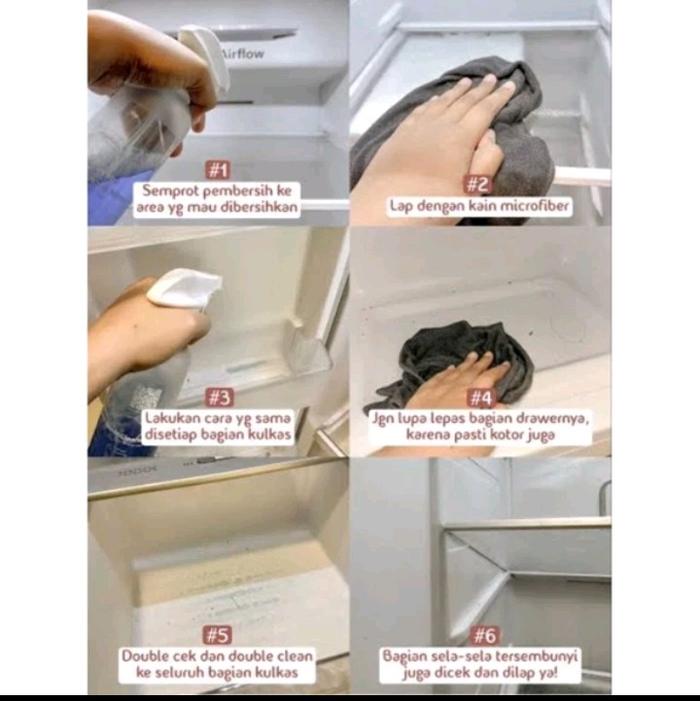 Airflow

#1
Semprot pembersih ke area yg mau dibersihkan

#2
Lap dengan kain microfiber

#3
Lakukan cara yg sama disetiap bagian kulkas

#4
Jgn lupa lepas bagian drawernya, karena pasti kotor juga

#5
Double cek dan double clean ke seluruh bagian kulkas

#6
Bagian sela-sela tersembunyi juga dicek dan dilap ya!