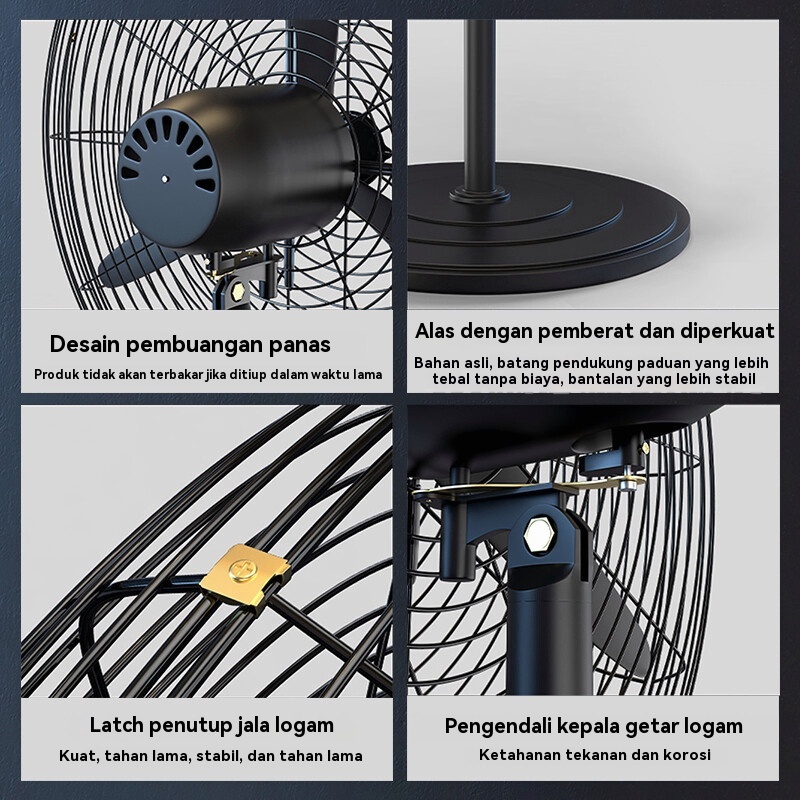 Desain pembuangan panas

Produk tidak akan terbakar jika ditiup dalam waktu lama

Alas dengan pemberat dan diperkuat

Bahan asli, batang pendukung paduan yang lebih tebal tanpa biaya, bantalan yang lebih stabil

Latch penutup jala logam

Kuat, tahan lama, stabil, dan tahan lama

Pengendali kepala getar logam

Ketahanan tekanan dan korosi