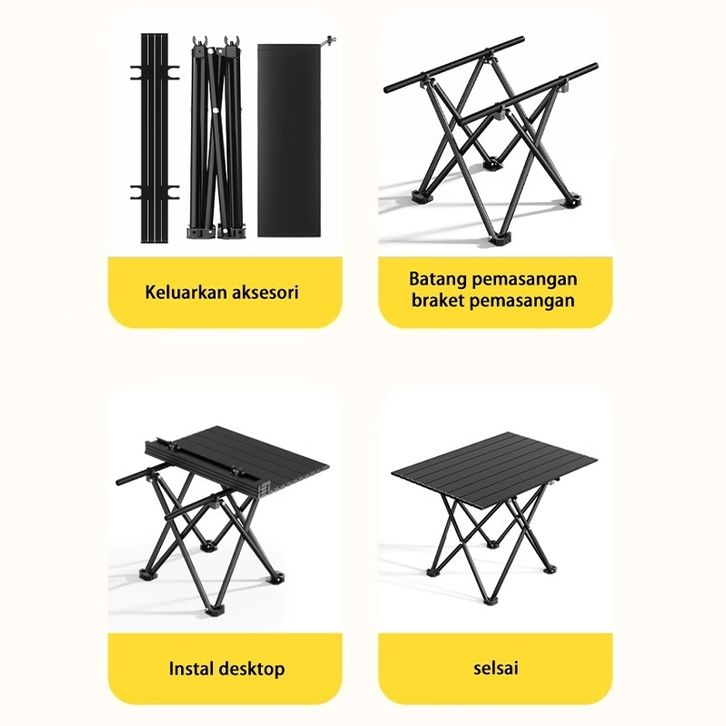 Keluarkan aksesori

Batang pemasangan braket pemasangan

Instal desktop

selsai