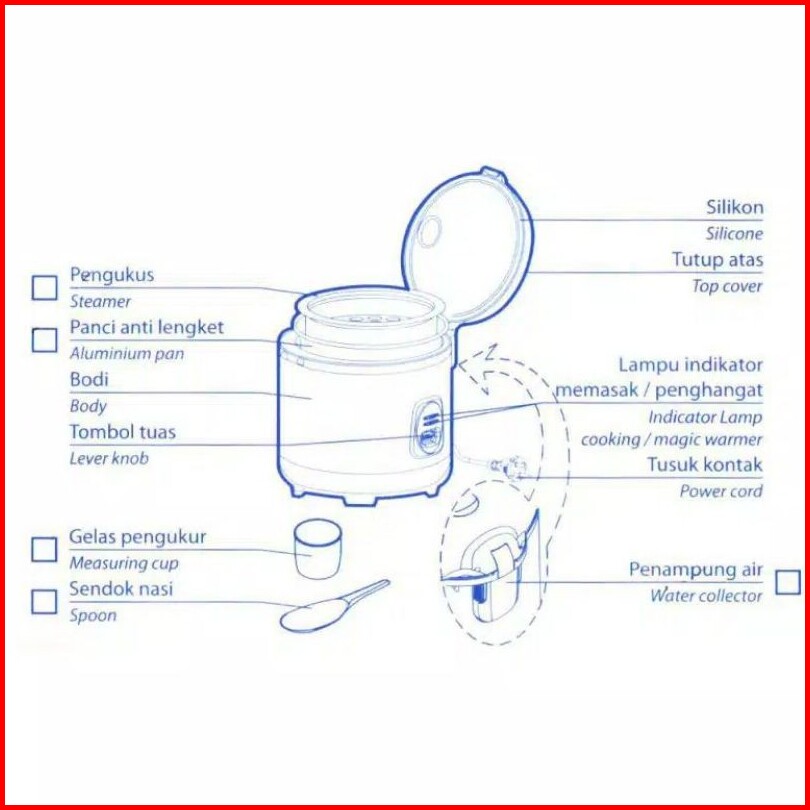 Pengukus
Steamer

Panci anti lengket
Aluminium pan

Bodi
Body

Tombol tuas
Lever knob

Gelas pengukur
Measuring cup

Sendok nasi
Spoon

Silikon
Silicone

Tutup atas
Top cover

Lampu indikator memasak / penghangat
Indicator Lamp cooking / magic warmer

Tusuk kontak
Power cord

Penampung air
Water collector