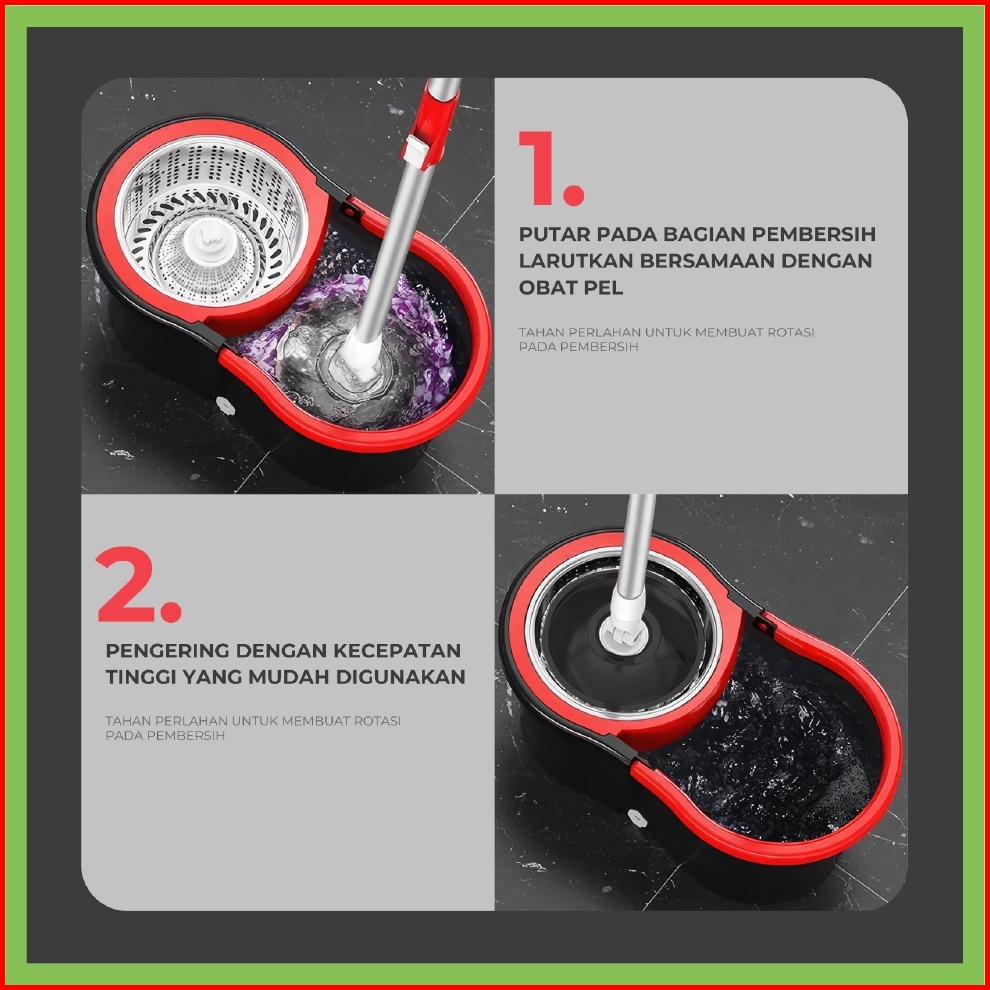 1.

PUTAR PADA BAGIAN PEMBERSIH LARUTKAN BERSAMAAN DENGAN OBAT PEL

TAHAN PERLAHAN UNTUK MEMBUAT ROTASI PADA PEMBERSIH

2.

PENGERING DENGAN KECEPATAN TINGGI YANG MUDAH DIGUNAKAN

TAHAN PERLAHAN UNTUK MEMBUAT ROTASI PADA PEMBERSIH