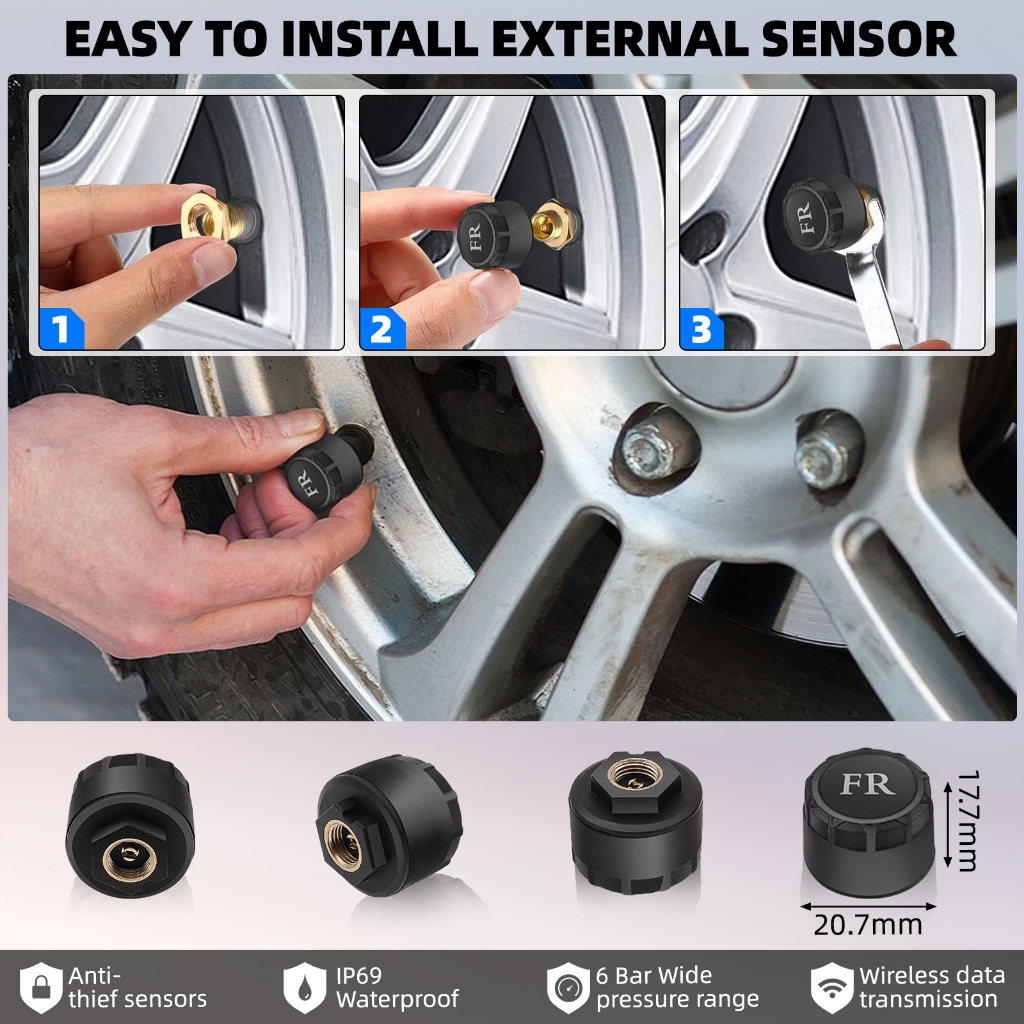 EASY TO INSTALL EXTERNAL SENSOR

1

FR

2

FR

3

FR

FR

17.7mm

20.7mm

Anti-thief sensors

IP69 Waterproof

6 Bar Wide pressure range

Wireless data transmission