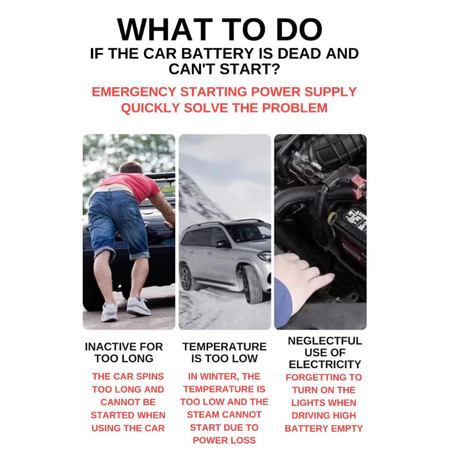 WHAT TO DO
IF THE CAR BATTERY IS DEAD AND CAN'T START?

EMERGENCY STARTING POWER SUPPLY QUICKLY SOLVE THE PROBLEM

INACTIVE FOR TOO LONG

THE CAR SPINS TOO LONG AND CANNOT BE STARTED WHEN USING THE CAR

TEMPERATURE IS TOO LOW

IN WINTER, THE TEMPERATURE IS TOO LOW AND THE STEAM CANNOT START DUE TO POWER LOSS

NEGLECTFUL USE OF ELECTRICITY

FORGETTING TO TURN ON THE LIGHTS WHEN DRIVING HIGH BATTERY EMPTY