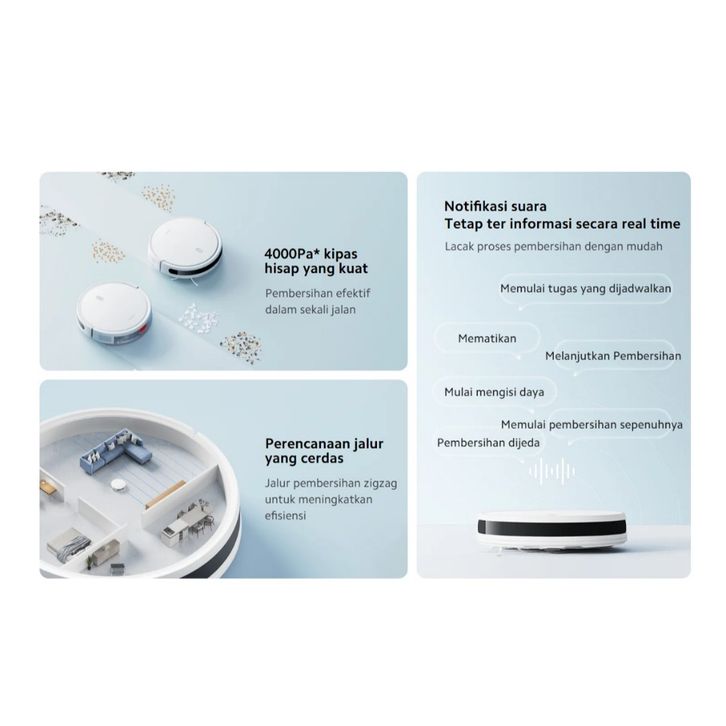 4000Pa* kipas hisap yang kuat

Pembersihan efektif dalam sekali jalan

Perencanaan jalur yang cerdas

Jalur pembersihan zigzag untuk meningkatkan efisiensi

Notifikasi suara
Tetap ter informasi secara real time

Lacak proses pembersihan dengan mudah

Memulai tugas yang dijadwalkan

Mematikan

Melanjutkan Pembersihan

Mulai mengisi daya

Memulai pembersihan sepenuhnya

Pembersihan dijeda