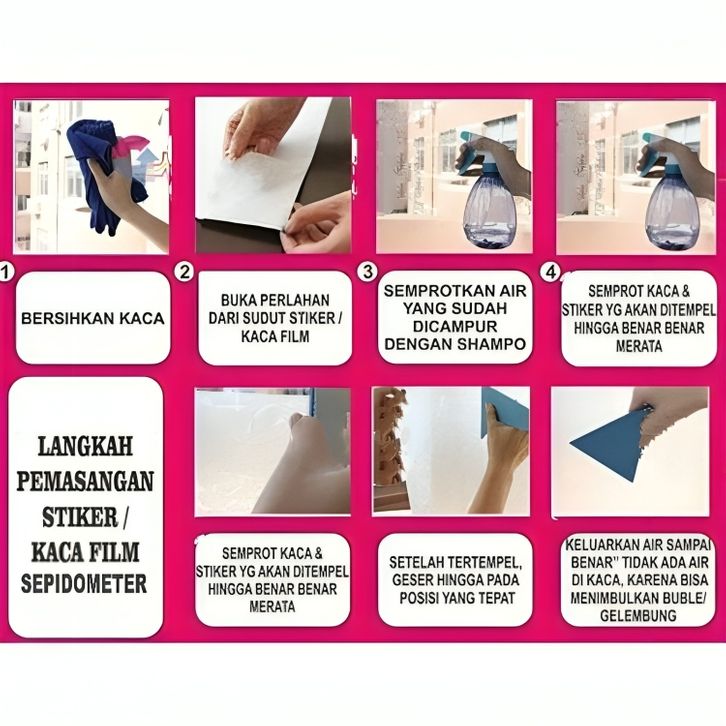 1
BERSIHKAN KACA

2
BUKA PERLAHAN DARI SUDUT STIKER / KACA FILM

3
SEMPROTKAN AIR YANG SUDAH DICAMPUR DENGAN SHAMPO

4
SEMPROT KACA & STIKER YG AKAN DITEMPEL HINGGA BENAR BENAR MERATA

LANGKAH PEMASANGAN STIKER / KACA FILM SEPIDOMETER

SEMPROT KACA & STIKER YG AKAN DITEMPEL HINGGA BENAR BENAR MERATA

SETELAH TERTEMPEL, GESER HINGGA PADA POSISI YANG TEPAT

KELUARKAN AIR SAMPAI BENAR" TIDAK ADA AIR DI KACA, KARENA BISA MENIMBULKAN BUBLE/ GELEMBUNG