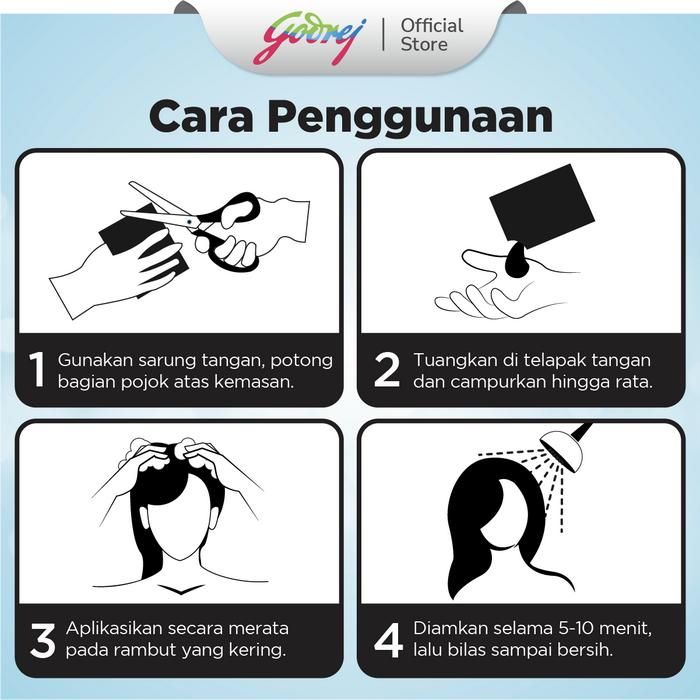 Godrej | Official Store

Cara Penggunaan

1 Gunakan sarung tangan, potong bagian pojok atas kemasan.

2 Tuangkan di telapak tangan dan campurkan hingga rata.

3 Aplikasikan secara merata pada rambut yang kering.

4 Diamkan selama 5-10 menit, lalu bilas sampai bersih.