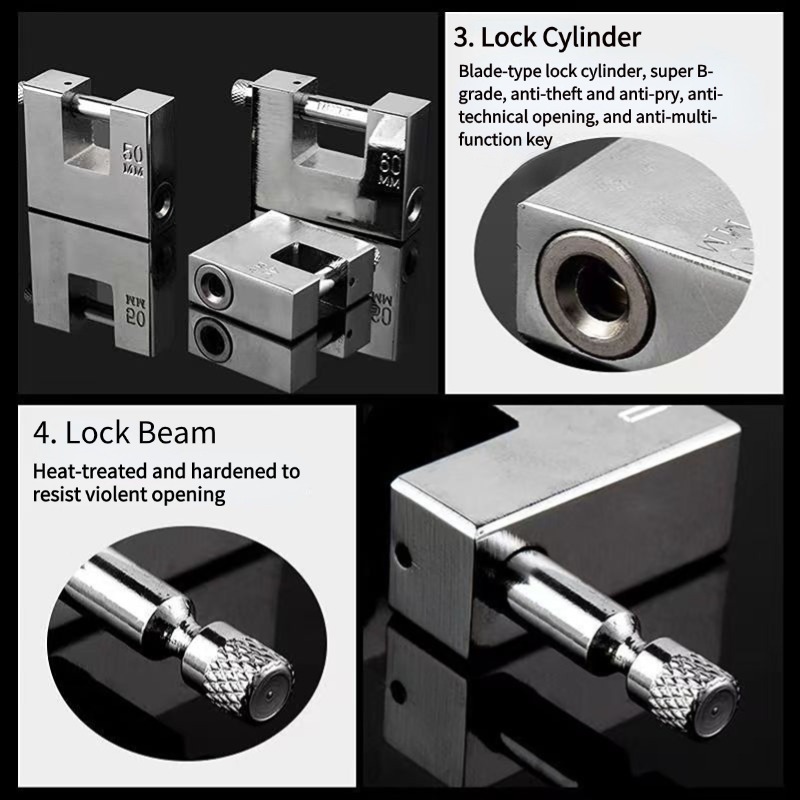 50
MM

60
MM

3. Lock Cylinder

Blade-type lock cylinder, super B-grade, anti-theft and anti-pry, anti-technical opening, and anti-multi-function key

4. Lock Beam

Heat-treated and hardened to resist violent opening