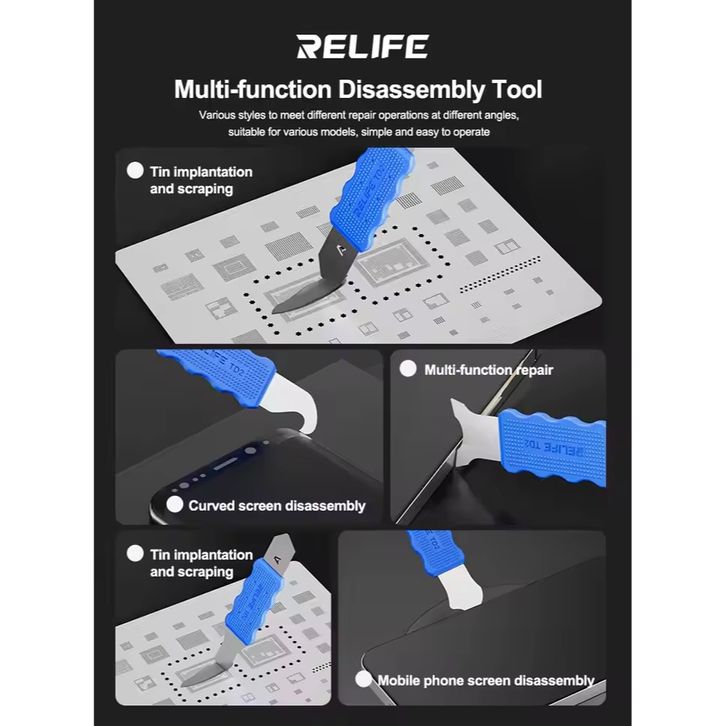 RELIFE

Multi-function Disassembly Tool

Various styles to meet different repair operations at different angles, suitable for various models, simple and easy to operate

Tin implantation and scraping

RELIFE TD2

A

RELIFE TD2

Multi-function repair

RELIFE TD2

Curved screen disassembly

Tin implantation and scraping

A

Mobile phone screen disassembly