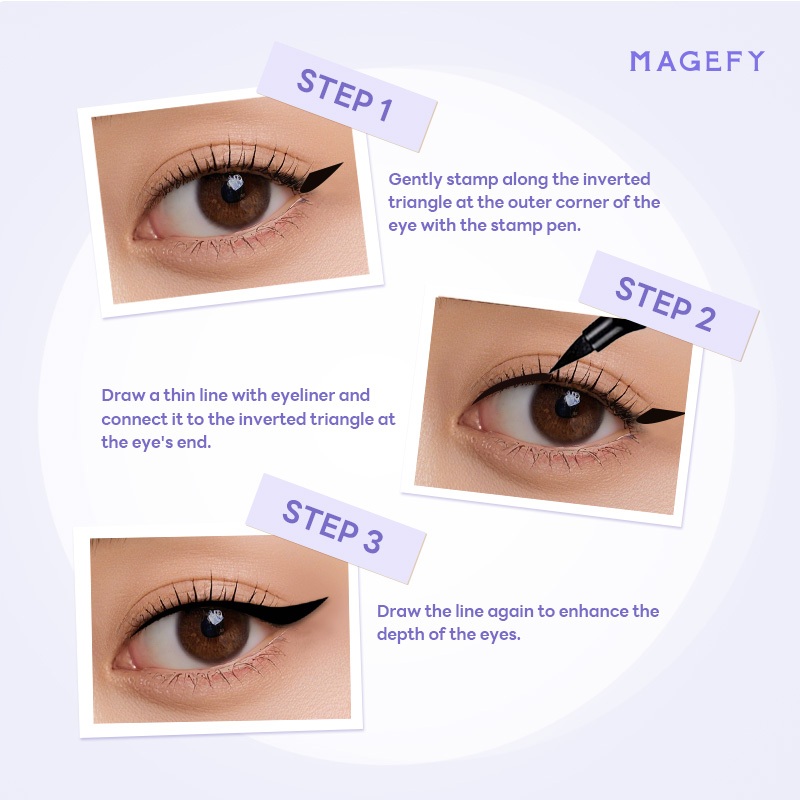 MAGEFY

STEP 1

Gently stamp along the inverted triangle at the outer corner of the eye with the stamp pen.

STEP 2

Draw a thin line with eyeliner and connect it to the inverted triangle at the eye's end.

STEP 3

Draw the line again to enhance the depth of the eyes.