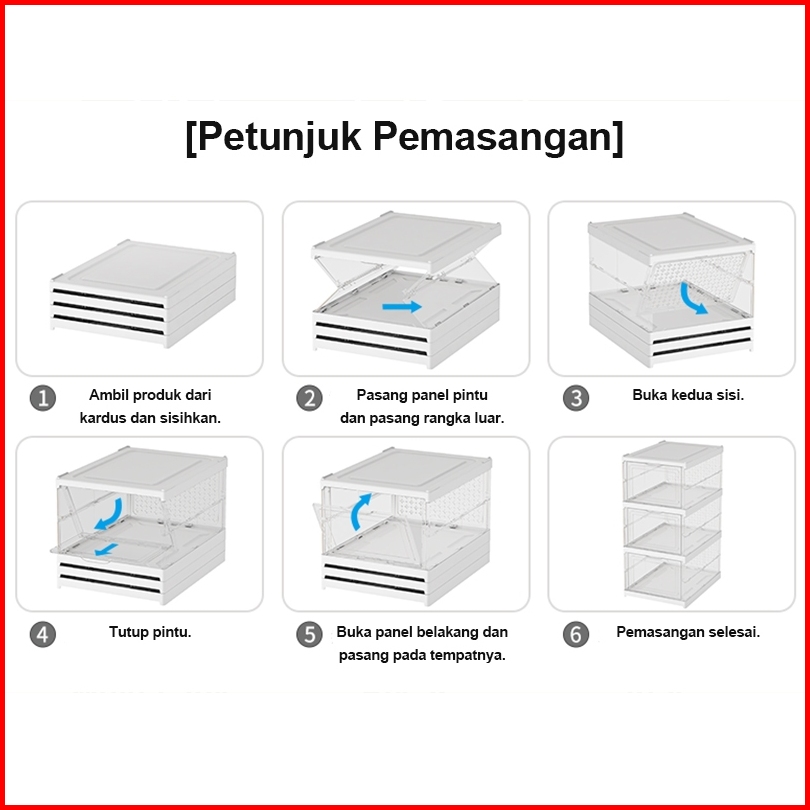 [Petunjuk Pemasangan]

1 Ambil produk dari kardus dan sisihkan.

2 Pasang panel pintu dan pasang rangka luar.

3 Buka kedua sisi.

4 Tutup pintu.

5 Buka panel belakang dan pasang pada tempatnya.

6 Pemasangan selesai.