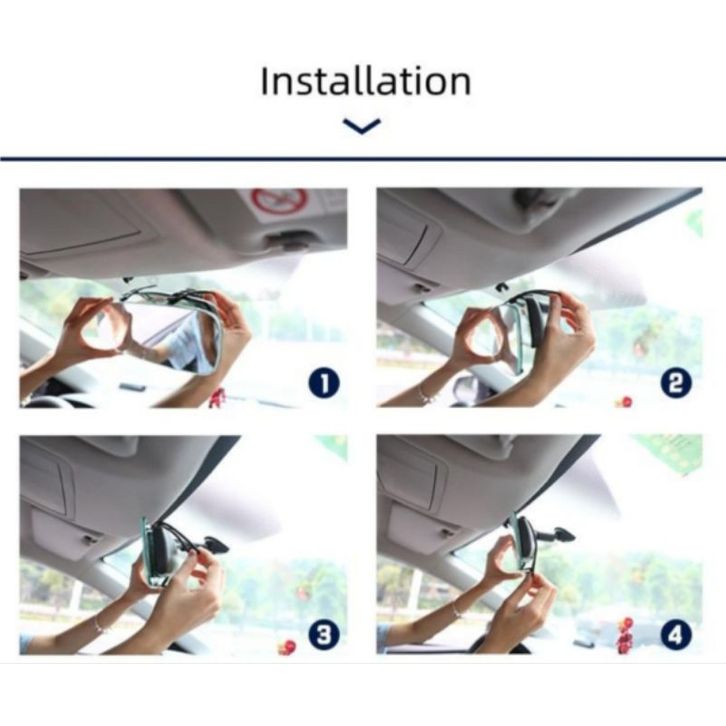 Installation

1

2

3

4