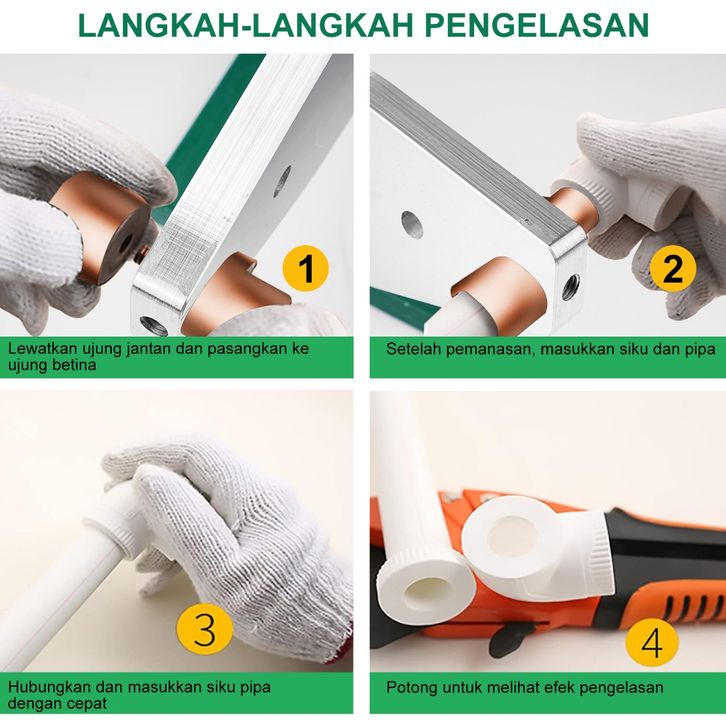 LANGKAH-LANGKAH PENGELASAN

1

Lewatkan ujung jantan dan pasangkan ke ujung betina

2

Setelah pemanasan, masukkan siku dan pipa

3

Hubungkan dan masukkan siku pipa dengan cepat

4

Potong untuk melihat efek pengelasan