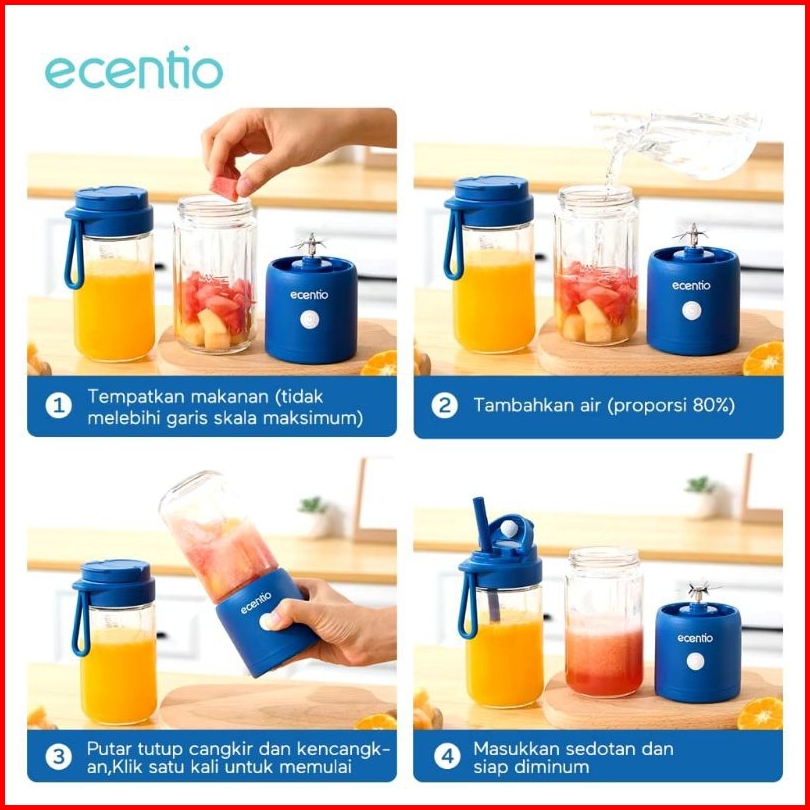 ecentio

ecentio

1 Tempatkan makanan (tidak melebihi garis skala maksimum)

ecentio

2 Tambahkan air (proporsi 80%)

ecentio

3 Putar tutup cangkir dan kencangkan,Klik satu kali untuk memulai

ecentio

4 Masukkan sedotan dan siap diminum