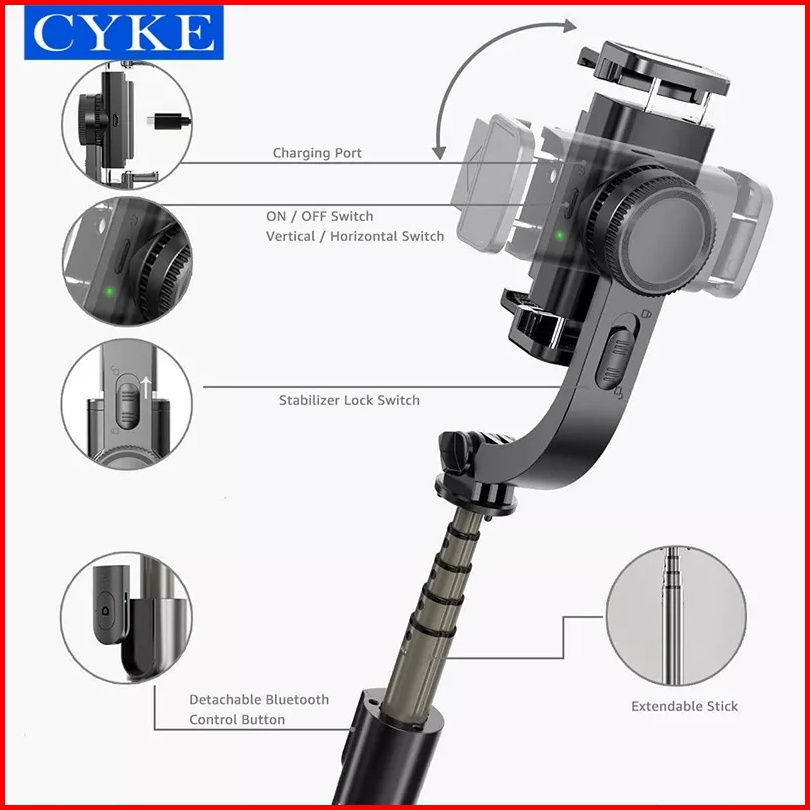 CYKE

Charging Port

ON / OFF Switch
Vertical / Horizontal Switch

Stabilizer Lock Switch

Detachable Bluetooth Control Button

Extendable Stick