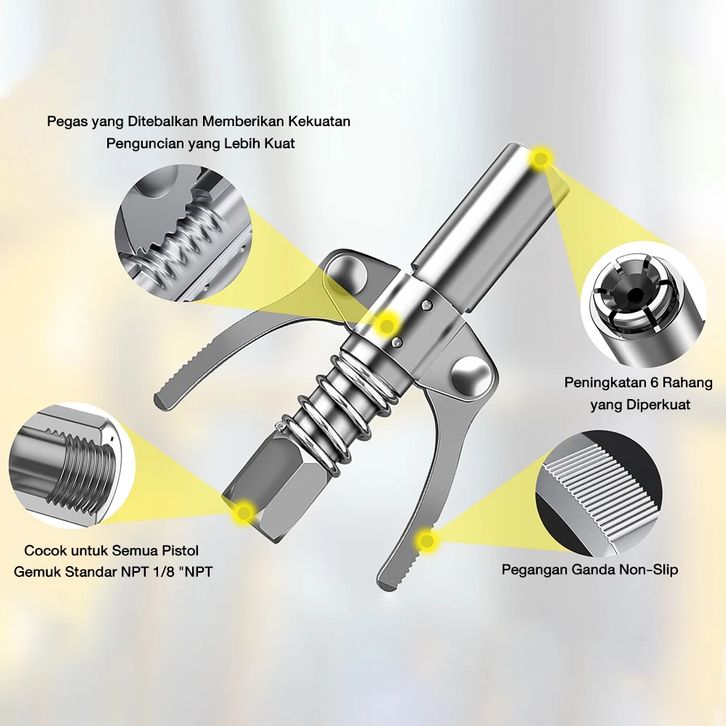 Pegas yang Ditebalkan Memberikan Kekuatan Penguncian yang Lebih Kuat

Peningkatan 6 Rahang yang Diperkuat

Cocok untuk Semua Pistol Gemuk Standar NPT 1/8 "NPT

Pegangan Ganda Non-Slip