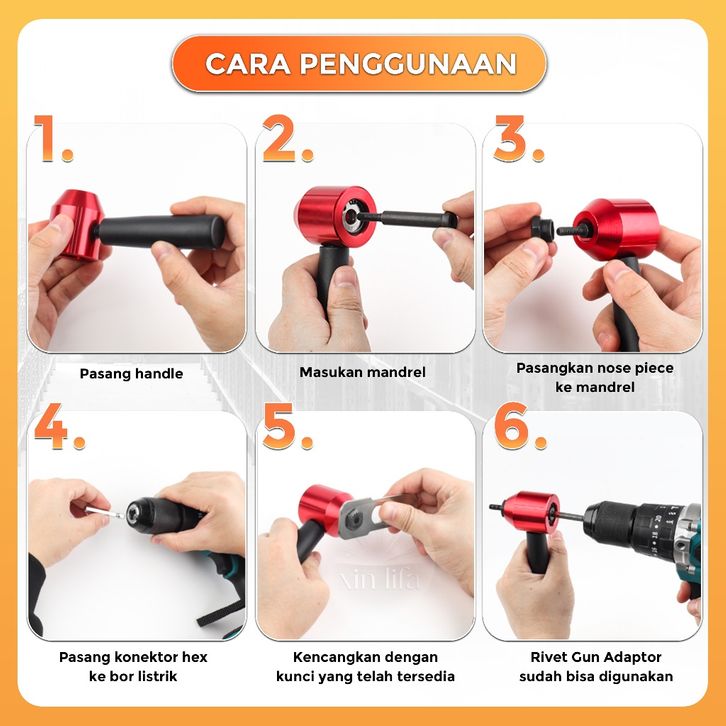 CARA PENGGUNAAN

1.

Pasang handle

2.

Masukan mandrel

3.

Pasangkan nose piece ke mandrel

4.

Pasang konektor hex ke bor listrik

5.

xin lifa

Kencangkan dengan kunci yang telah tersedia

6.

Rivet Gun Adaptor sudah bisa digunakan