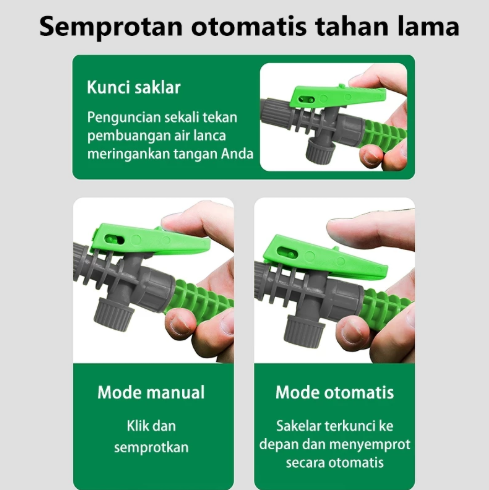 Semprotan otomatis tahan lama

Kunci saklar

Penguncian sekali tekan pembuangan air lanca meringankan tangan Anda

Mode manual

Klik dan semprotkan

Mode otomatis

Sakelar terkunci ke depan dan menyemprot secara otomatis