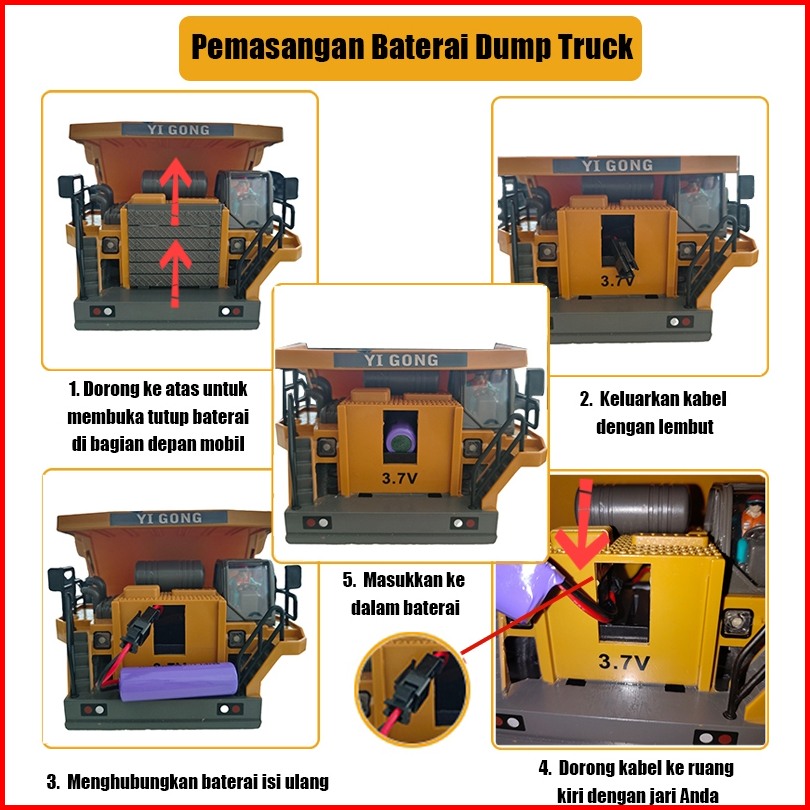 Pemasangan Baterai Dump Truck

YI GONG

1. Dorong ke atas untuk membuka tutup baterai di bagian depan mobil

YI GONG

3.7V

2. Keluarkan kabel dengan lembut

YI GONG

3.7V

5. Masukkan ke dalam baterai

YI GONG

3. Menghubungkan baterai isi ulang

3.7V

4. Dorong kabel ke ruang kiri dengan jari Anda